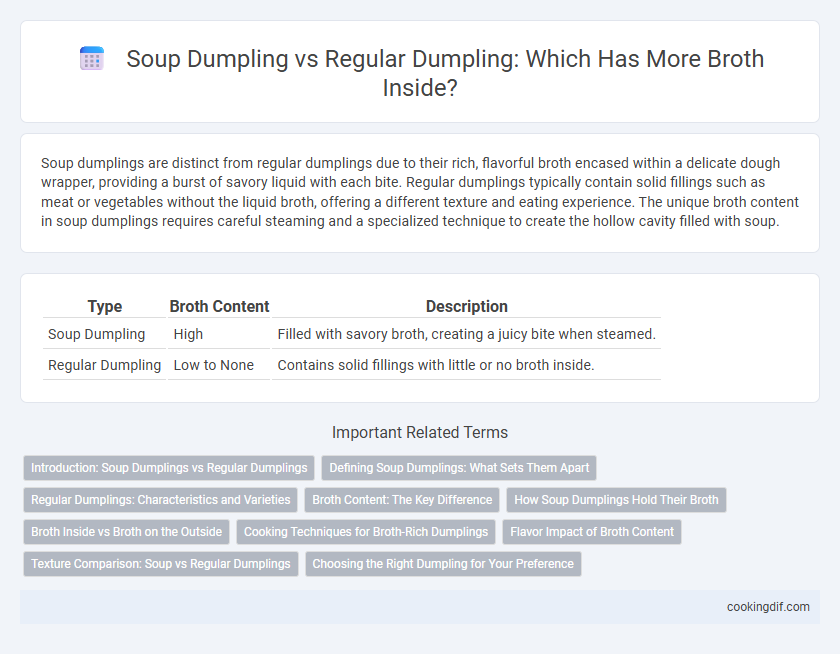 Soup Dumpling vs Regular Dumpling: Which Has More Broth Inside?

Soup dumplings are distinct from regular dumplings due to their rich, flavorful broth encased within a delicate dough wrapper, providing a burst of savory liquid with each bite. Regular dumplings typically contain solid fillings such as meat or vegetables without the liquid broth, offering a different texture and eating experience. The unique broth content in soup dumplings requires careful steaming and a specialized technique to create the hollow cavity filled with soup.

| Type | Broth Content | Description |
|---|---|---|
| Soup Dumpling | High | Filled with savory broth, creating a juicy bite when steamed. |
| Regular Dumpling | Low to None | Contains solid fillings with little or no broth inside. |

Important Related Terms

Introduction: Soup Dumplings vs Regular Dumplings
Defining Soup Dumplings: What Sets Them Apart
Regular Dumplings: Characteristics and Varieties
Broth Content: The Key Difference
How Soup Dumplings Hold Their Broth
Broth Inside vs Broth on the Outside
Cooking Techniques for Broth-Rich Dumplings
Flavor Impact of Broth Content
Texture Comparison: Soup vs Regular Dumplings
Choosing the Right Dumpling for Your Preference

cookingdif.com