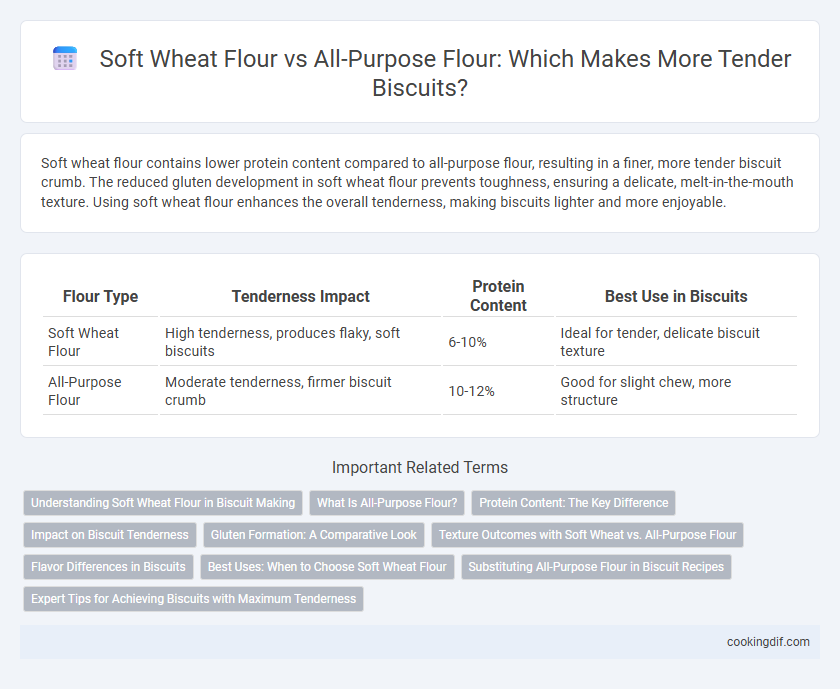 Soft Wheat Flour vs All-Purpose Flour: Which Makes More Tender Biscuits?

Soft wheat flour contains lower protein content compared to all-purpose flour, resulting in a finer, more tender biscuit crumb. The reduced gluten development in soft wheat flour prevents toughness, ensuring a delicate, melt-in-the-mouth texture. Using soft wheat flour enhances the overall tenderness, making biscuits lighter and more enjoyable.

| Flour Type | Tenderness Impact | Protein Content | Best Use in Biscuits |
|---|---|---|---|
| Soft Wheat Flour | High tenderness, produces flaky, soft biscuits | 6-10% | Ideal for tender, delicate biscuit texture |
| All-Purpose Flour | Moderate tenderness, firmer biscuit crumb | 10-12% | Good for slight chew, more structure |

Important Related Terms

Understanding Soft Wheat Flour in Biscuit Making
What Is All-Purpose Flour?
Protein Content: The Key Difference
Impact on Biscuit Tenderness
Gluten Formation: A Comparative Look
Texture Outcomes with Soft Wheat vs. All-Purpose Flour
Flavor Differences in Biscuits
Best Uses: When to Choose Soft Wheat Flour
Substituting All-Purpose Flour in Biscuit Recipes
Expert Tips for Achieving Biscuits with Maximum Tenderness

cookingdif.com