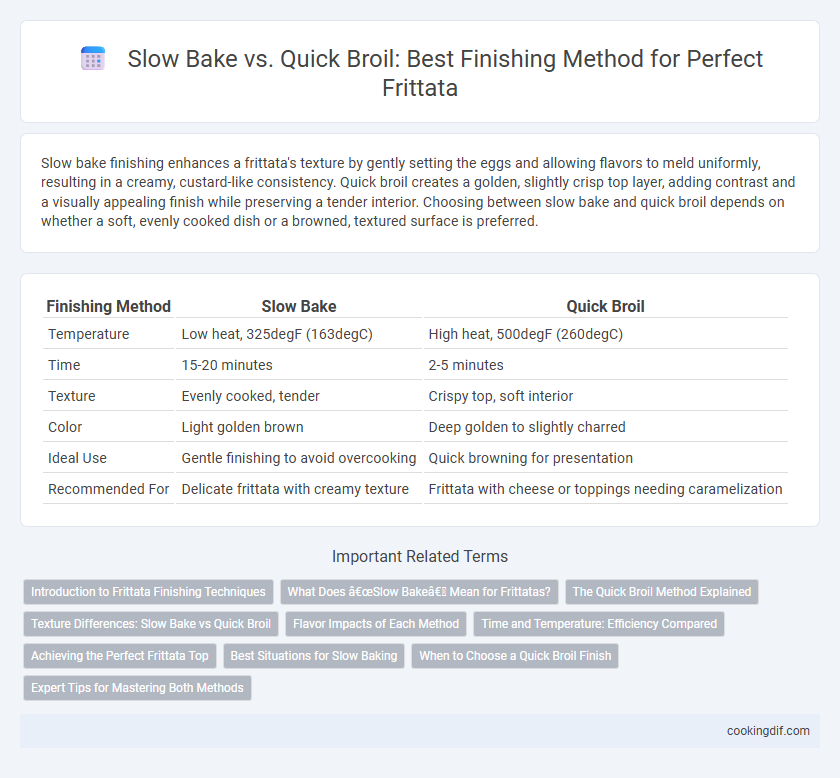 Slow Bake vs. Quick Broil: Best Finishing Method for Perfect Frittata

Slow bake finishing enhances a frittata's texture by gently setting the eggs and allowing flavors to meld uniformly, resulting in a creamy, custard-like consistency. Quick broil creates a golden, slightly crisp top layer, adding contrast and a visually appealing finish while preserving a tender interior. Choosing between slow bake and quick broil depends on whether a soft, evenly cooked dish or a browned, textured surface is preferred.

| Finishing Method | Slow Bake | Quick Broil |
|---|---|---|
| Temperature | Low heat, 325degF (163degC) | High heat, 500degF (260degC) |
| Time | 15-20 minutes | 2-5 minutes |
| Texture | Evenly cooked, tender | Crispy top, soft interior |
| Color | Light golden brown | Deep golden to slightly charred |
| Ideal Use | Gentle finishing to avoid overcooking | Quick browning for presentation |
| Recommended For | Delicate frittata with creamy texture | Frittata with cheese or toppings needing caramelization |

Important Related Terms

Introduction to Frittata Finishing Techniques
What Does â€œSlow Bakeâ€ Mean for Frittatas?
The Quick Broil Method Explained
Texture Differences: Slow Bake vs Quick Broil
Flavor Impacts of Each Method
Time and Temperature: Efficiency Compared
Achieving the Perfect Frittata Top
Best Situations for Slow Baking
When to Choose a Quick Broil Finish
Expert Tips for Mastering Both Methods

cookingdif.com