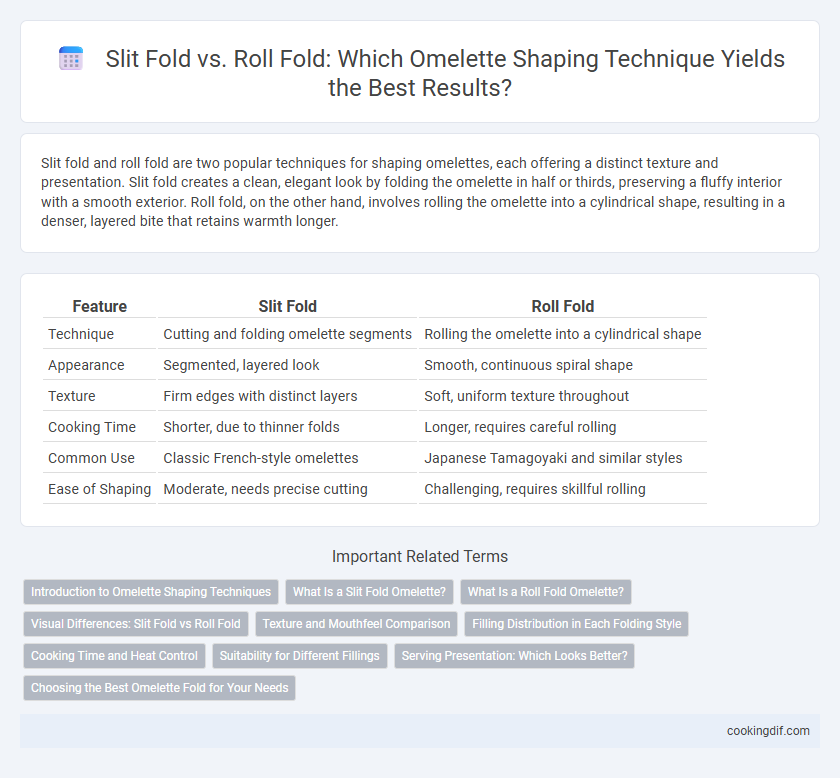 Slit Fold vs. Roll Fold: Which Omelette Shaping Technique Yields the Best Results?

Slit fold and roll fold are two popular techniques for shaping omelettes, each offering a distinct texture and presentation. Slit fold creates a clean, elegant look by folding the omelette in half or thirds, preserving a fluffy interior with a smooth exterior. Roll fold, on the other hand, involves rolling the omelette into a cylindrical shape, resulting in a denser, layered bite that retains warmth longer.

| Feature | Slit Fold | Roll Fold |
|---|---|---|
| Technique | Cutting and folding omelette segments | Rolling the omelette into a cylindrical shape |
| Appearance | Segmented, layered look | Smooth, continuous spiral shape |
| Texture | Firm edges with distinct layers | Soft, uniform texture throughout |
| Cooking Time | Shorter, due to thinner folds | Longer, requires careful rolling |
| Common Use | Classic French-style omelettes | Japanese Tamagoyaki and similar styles |
| Ease of Shaping | Moderate, needs precise cutting | Challenging, requires skillful rolling |

Important Related Terms

Introduction to Omelette Shaping Techniques
What Is a Slit Fold Omelette?
What Is a Roll Fold Omelette?
Visual Differences: Slit Fold vs Roll Fold
Texture and Mouthfeel Comparison
Filling Distribution in Each Folding Style
Cooking Time and Heat Control
Suitability for Different Fillings
Serving Presentation: Which Looks Better?
Choosing the Best Omelette Fold for Your Needs

cookingdif.com