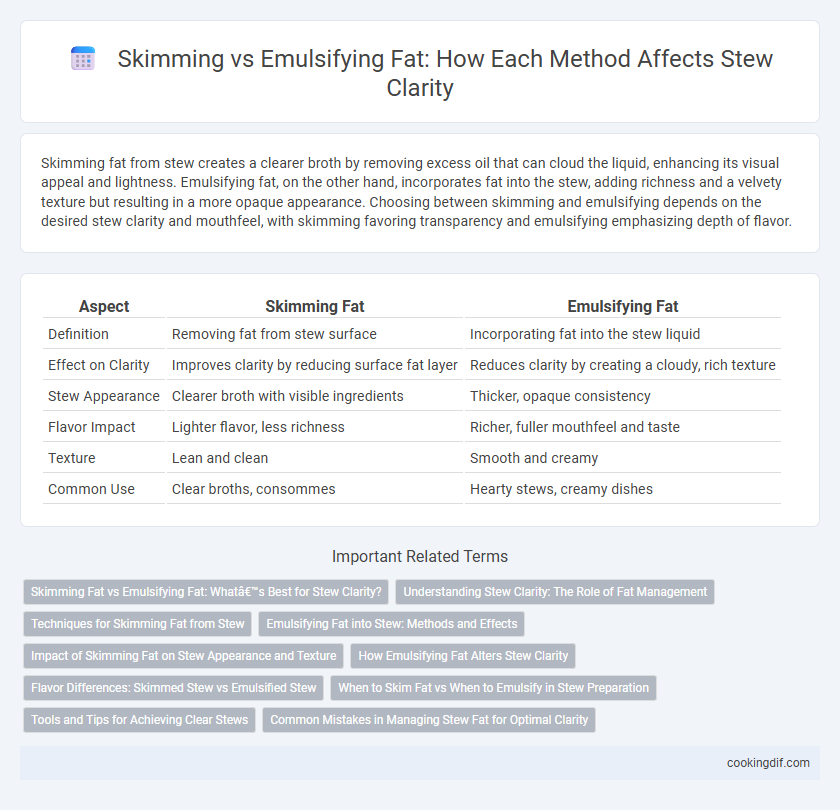 Skimming vs Emulsifying Fat: How Each Method Affects Stew Clarity

Skimming fat from stew creates a clearer broth by removing excess oil that can cloud the liquid, enhancing its visual appeal and lightness. Emulsifying fat, on the other hand, incorporates fat into the stew, adding richness and a velvety texture but resulting in a more opaque appearance. Choosing between skimming and emulsifying depends on the desired stew clarity and mouthfeel, with skimming favoring transparency and emulsifying emphasizing depth of flavor.

| Aspect | Skimming Fat | Emulsifying Fat |
|---|---|---|
| Definition | Removing fat from stew surface | Incorporating fat into the stew liquid |
| Effect on Clarity | Improves clarity by reducing surface fat layer | Reduces clarity by creating a cloudy, rich texture |
| Stew Appearance | Clearer broth with visible ingredients | Thicker, opaque consistency |
| Flavor Impact | Lighter flavor, less richness | Richer, fuller mouthfeel and taste |
| Texture | Lean and clean | Smooth and creamy |
| Common Use | Clear broths, consommes | Hearty stews, creamy dishes |

Important Related Terms

Skimming Fat vs Emulsifying Fat: Whatâ€™s Best for Stew Clarity?
Understanding Stew Clarity: The Role of Fat Management
Techniques for Skimming Fat from Stew
Emulsifying Fat into Stew: Methods and Effects
Impact of Skimming Fat on Stew Appearance and Texture
How Emulsifying Fat Alters Stew Clarity
Flavor Differences: Skimmed Stew vs Emulsified Stew
When to Skim Fat vs When to Emulsify in Stew Preparation
Tools and Tips for Achieving Clear Stews
Common Mistakes in Managing Stew Fat for Optimal Clarity

cookingdif.com