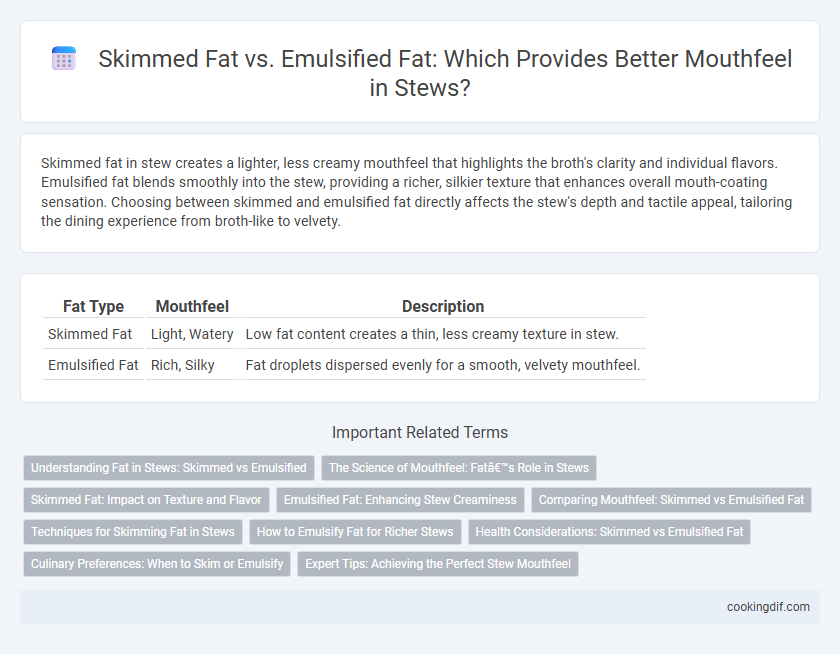 Skimmed Fat vs. Emulsified Fat: Which Provides Better Mouthfeel in Stews?

Skimmed fat in stew creates a lighter, less creamy mouthfeel that highlights the broth's clarity and individual flavors. Emulsified fat blends smoothly into the stew, providing a richer, silkier texture that enhances overall mouth-coating sensation. Choosing between skimmed and emulsified fat directly affects the stew's depth and tactile appeal, tailoring the dining experience from broth-like to velvety.

| Fat Type | Mouthfeel | Description |
|---|---|---|
| Skimmed Fat | Light, Watery | Low fat content creates a thin, less creamy texture in stew. |
| Emulsified Fat | Rich, Silky | Fat droplets dispersed evenly for a smooth, velvety mouthfeel. |

Important Related Terms

Understanding Fat in Stews: Skimmed vs Emulsified

The Science of Mouthfeel: Fatâ€™s Role in Stews

Skimmed Fat: Impact on Texture and Flavor

Emulsified Fat: Enhancing Stew Creaminess

Comparing Mouthfeel: Skimmed vs Emulsified Fat

Techniques for Skimming Fat in Stews

How to Emulsify Fat for Richer Stews

Health Considerations: Skimmed vs Emulsified Fat

Culinary Preferences: When to Skim or Emulsify

Expert Tips: Achieving the Perfect Stew Mouthfeel

cookingdif.com