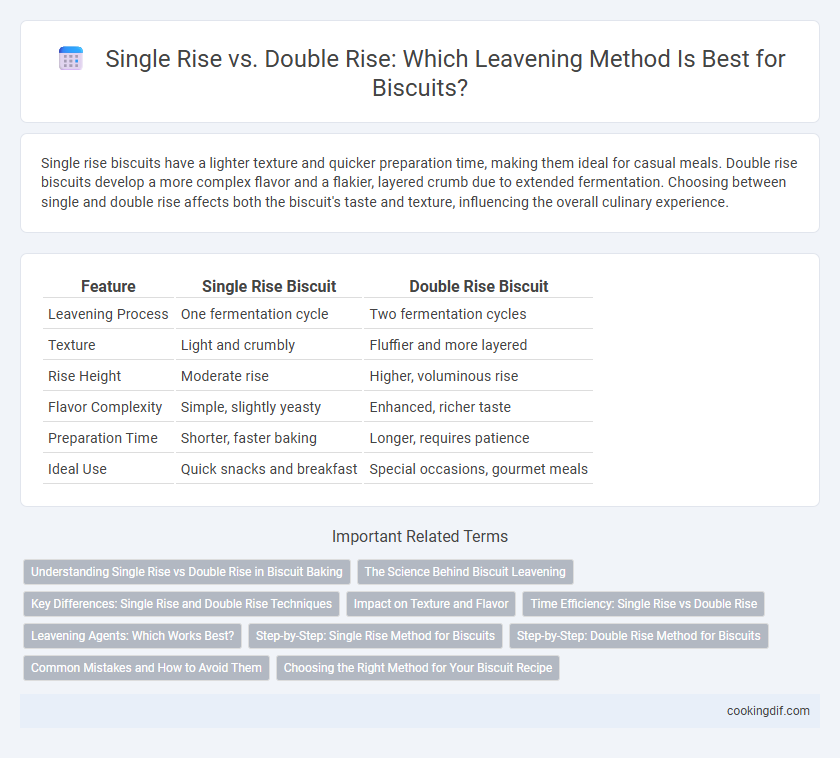 Single Rise vs. Double Rise: Which Leavening Method Is Best for Biscuits?

Single rise biscuits have a lighter texture and quicker preparation time, making them ideal for casual meals. Double rise biscuits develop a more complex flavor and a flakier, layered crumb due to extended fermentation. Choosing between single and double rise affects both the biscuit's taste and texture, influencing the overall culinary experience.

| Feature | Single Rise Biscuit | Double Rise Biscuit |
|---|---|---|
| Leavening Process | One fermentation cycle | Two fermentation cycles |
| Texture | Light and crumbly | Fluffier and more layered |
| Rise Height | Moderate rise | Higher, voluminous rise |
| Flavor Complexity | Simple, slightly yeasty | Enhanced, richer taste |
| Preparation Time | Shorter, faster baking | Longer, requires patience |
| Ideal Use | Quick snacks and breakfast | Special occasions, gourmet meals |

Important Related Terms

Understanding Single Rise vs Double Rise in Biscuit Baking
The Science Behind Biscuit Leavening
Key Differences: Single Rise and Double Rise Techniques
Impact on Texture and Flavor
Time Efficiency: Single Rise vs Double Rise
Leavening Agents: Which Works Best?
Step-by-Step: Single Rise Method for Biscuits
Step-by-Step: Double Rise Method for Biscuits
Common Mistakes and How to Avoid Them
Choosing the Right Method for Your Biscuit Recipe

cookingdif.com