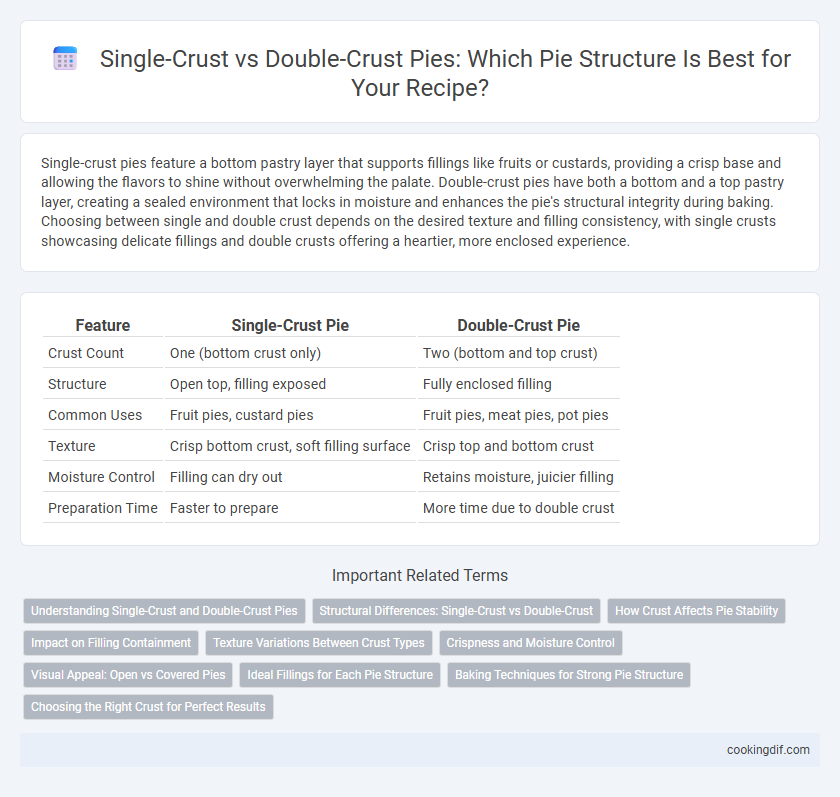 Single-Crust vs Double-Crust Pies: Which Pie Structure Is Best for Your Recipe?

Single-crust pies feature a bottom pastry layer that supports fillings like fruits or custards, providing a crisp base and allowing the flavors to shine without overwhelming the palate. Double-crust pies have both a bottom and a top pastry layer, creating a sealed environment that locks in moisture and enhances the pie's structural integrity during baking. Choosing between single and double crust depends on the desired texture and filling consistency, with single crusts showcasing delicate fillings and double crusts offering a heartier, more enclosed experience.

| Feature | Single-Crust Pie | Double-Crust Pie |
|---|---|---|
| Crust Count | One (bottom crust only) | Two (bottom and top crust) |
| Structure | Open top, filling exposed | Fully enclosed filling |
| Common Uses | Fruit pies, custard pies | Fruit pies, meat pies, pot pies |
| Texture | Crisp bottom crust, soft filling surface | Crisp top and bottom crust |
| Moisture Control | Filling can dry out | Retains moisture, juicier filling |
| Preparation Time | Faster to prepare | More time due to double crust |

Important Related Terms

Understanding Single-Crust and Double-Crust Pies
Structural Differences: Single-Crust vs Double-Crust
How Crust Affects Pie Stability
Impact on Filling Containment
Texture Variations Between Crust Types
Crispness and Moisture Control
Visual Appeal: Open vs Covered Pies
Ideal Fillings for Each Pie Structure
Baking Techniques for Strong Pie Structure
Choosing the Right Crust for Perfect Results

cookingdif.com