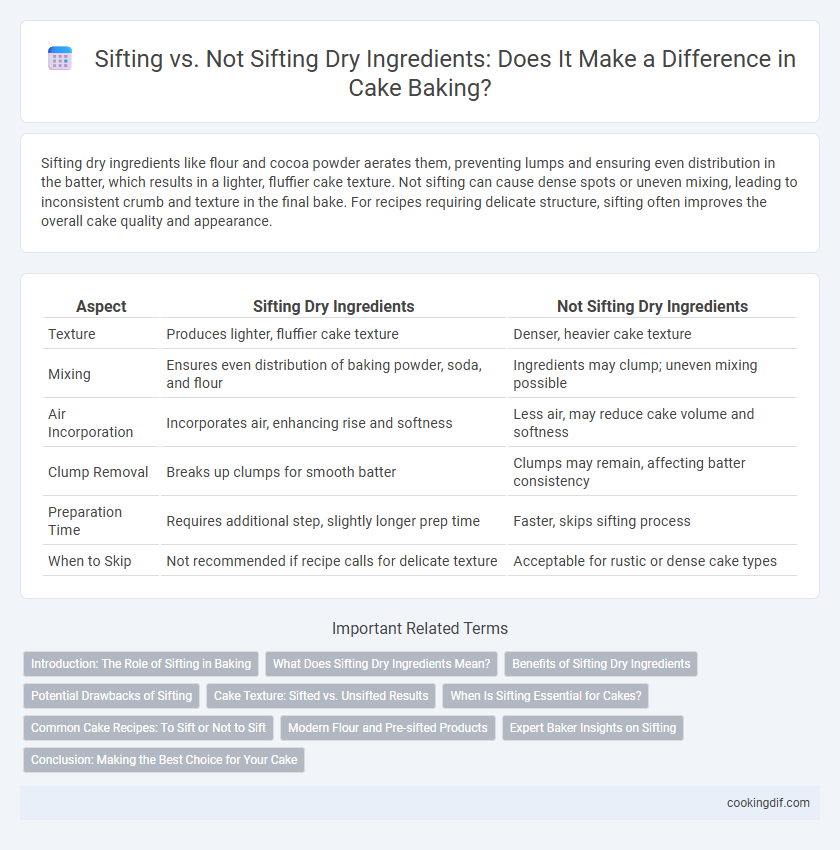 Sifting vs. Not Sifting Dry Ingredients: Does It Make a Difference in Cake Baking?

Sifting dry ingredients like flour and cocoa powder aerates them, preventing lumps and ensuring even distribution in the batter, which results in a lighter, fluffier cake texture. Not sifting can cause dense spots or uneven mixing, leading to inconsistent crumb and texture in the final bake. For recipes requiring delicate structure, sifting often improves the overall cake quality and appearance.

| Aspect | Sifting Dry Ingredients | Not Sifting Dry Ingredients |
|---|---|---|
| Texture | Produces lighter, fluffier cake texture | Denser, heavier cake texture |
| Mixing | Ensures even distribution of baking powder, soda, and flour | Ingredients may clump; uneven mixing possible |
| Air Incorporation | Incorporates air, enhancing rise and softness | Less air, may reduce cake volume and softness |
| Clump Removal | Breaks up clumps for smooth batter | Clumps may remain, affecting batter consistency |
| Preparation Time | Requires additional step, slightly longer prep time | Faster, skips sifting process |
| When to Skip | Not recommended if recipe calls for delicate texture | Acceptable for rustic or dense cake types |

Important Related Terms

Introduction: The Role of Sifting in Baking
What Does Sifting Dry Ingredients Mean?
Benefits of Sifting Dry Ingredients
Potential Drawbacks of Sifting
Cake Texture: Sifted vs. Unsifted Results
When Is Sifting Essential for Cakes?
Common Cake Recipes: To Sift or Not to Sift
Modern Flour and Pre-sifted Products
Expert Baker Insights on Sifting
Conclusion: Making the Best Choice for Your Cake

cookingdif.com