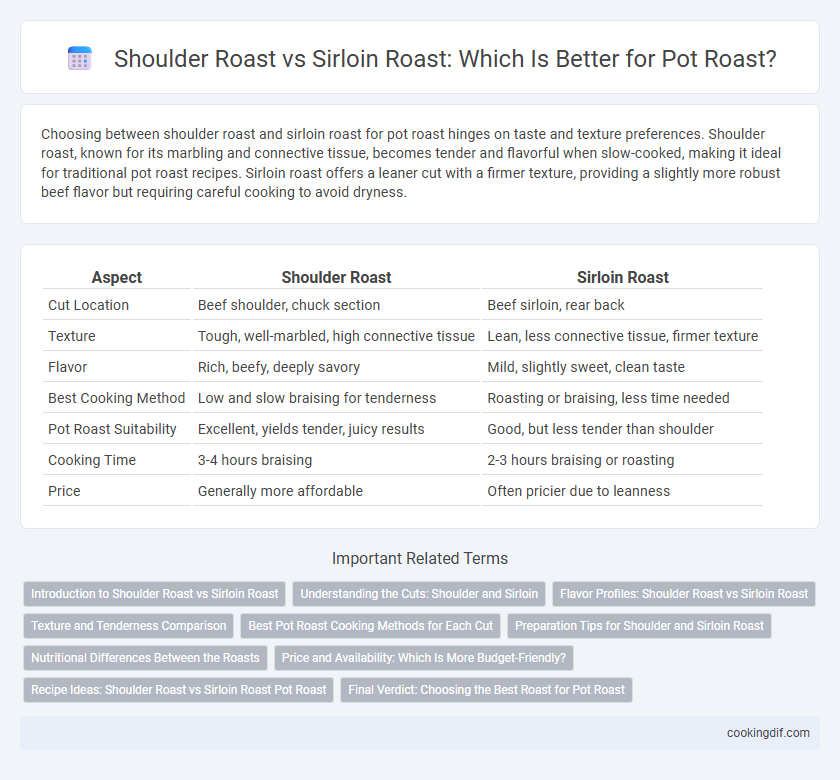 Shoulder Roast vs Sirloin Roast: Which Is Better for Pot Roast?

Choosing between shoulder roast and sirloin roast for pot roast hinges on taste and texture preferences. Shoulder roast, known for its marbling and connective tissue, becomes tender and flavorful when slow-cooked, making it ideal for traditional pot roast recipes. Sirloin roast offers a leaner cut with a firmer texture, providing a slightly more robust beef flavor but requiring careful cooking to avoid dryness.

| Aspect | Shoulder Roast | Sirloin Roast |
|---|---|---|
| Cut Location | Beef shoulder, chuck section | Beef sirloin, rear back |
| Texture | Tough, well-marbled, high connective tissue | Lean, less connective tissue, firmer texture |
| Flavor | Rich, beefy, deeply savory | Mild, slightly sweet, clean taste |
| Best Cooking Method | Low and slow braising for tenderness | Roasting or braising, less time needed |
| Pot Roast Suitability | Excellent, yields tender, juicy results | Good, but less tender than shoulder |
| Cooking Time | 3-4 hours braising | 2-3 hours braising or roasting |
| Price | Generally more affordable | Often pricier due to leanness |

Important Related Terms

Introduction to Shoulder Roast vs Sirloin Roast
Understanding the Cuts: Shoulder and Sirloin
Flavor Profiles: Shoulder Roast vs Sirloin Roast
Texture and Tenderness Comparison
Best Pot Roast Cooking Methods for Each Cut
Preparation Tips for Shoulder and Sirloin Roast
Nutritional Differences Between the Roasts
Price and Availability: Which Is More Budget-Friendly?
Recipe Ideas: Shoulder Roast vs Sirloin Roast Pot Roast
Final Verdict: Choosing the Best Roast for Pot Roast

cookingdif.com