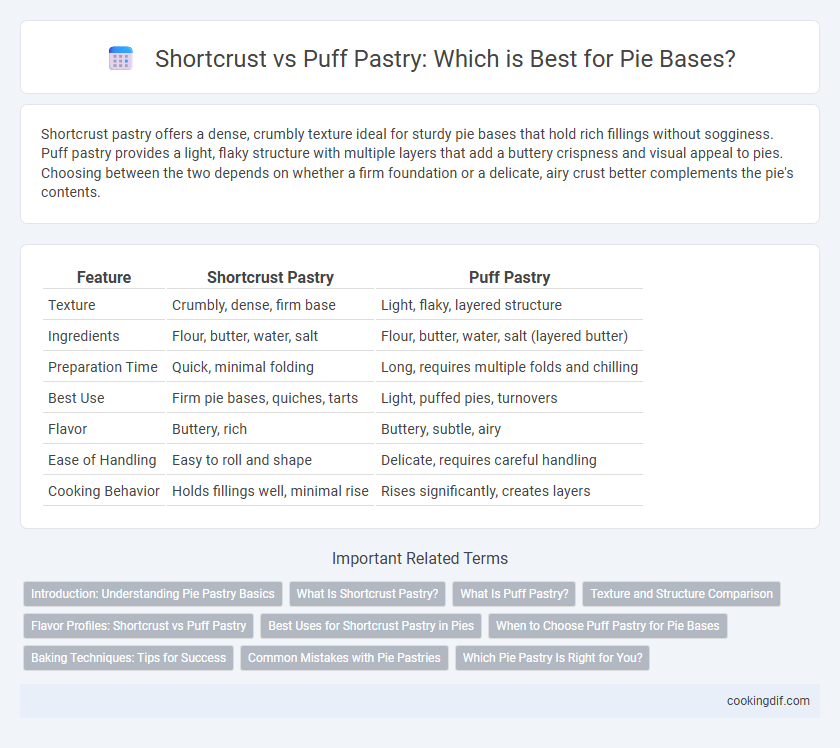 Shortcrust vs Puff Pastry: Which is Best for Pie Bases?

Shortcrust pastry offers a dense, crumbly texture ideal for sturdy pie bases that hold rich fillings without sogginess. Puff pastry provides a light, flaky structure with multiple layers that add a buttery crispness and visual appeal to pies. Choosing between the two depends on whether a firm foundation or a delicate, airy crust better complements the pie's contents.

| Feature | Shortcrust Pastry | Puff Pastry |
|---|---|---|
| Texture | Crumbly, dense, firm base | Light, flaky, layered structure |
| Ingredients | Flour, butter, water, salt | Flour, butter, water, salt (layered butter) |
| Preparation Time | Quick, minimal folding | Long, requires multiple folds and chilling |
| Best Use | Firm pie bases, quiches, tarts | Light, puffed pies, turnovers |
| Flavor | Buttery, rich | Buttery, subtle, airy |
| Ease of Handling | Easy to roll and shape | Delicate, requires careful handling |
| Cooking Behavior | Holds fillings well, minimal rise | Rises significantly, creates layers |

Important Related Terms

Introduction: Understanding Pie Pastry Basics
What Is Shortcrust Pastry?
What Is Puff Pastry?
Texture and Structure Comparison
Flavor Profiles: Shortcrust vs Puff Pastry
Best Uses for Shortcrust Pastry in Pies
When to Choose Puff Pastry for Pie Bases
Baking Techniques: Tips for Success
Common Mistakes with Pie Pastries
Which Pie Pastry Is Right for You?

cookingdif.com