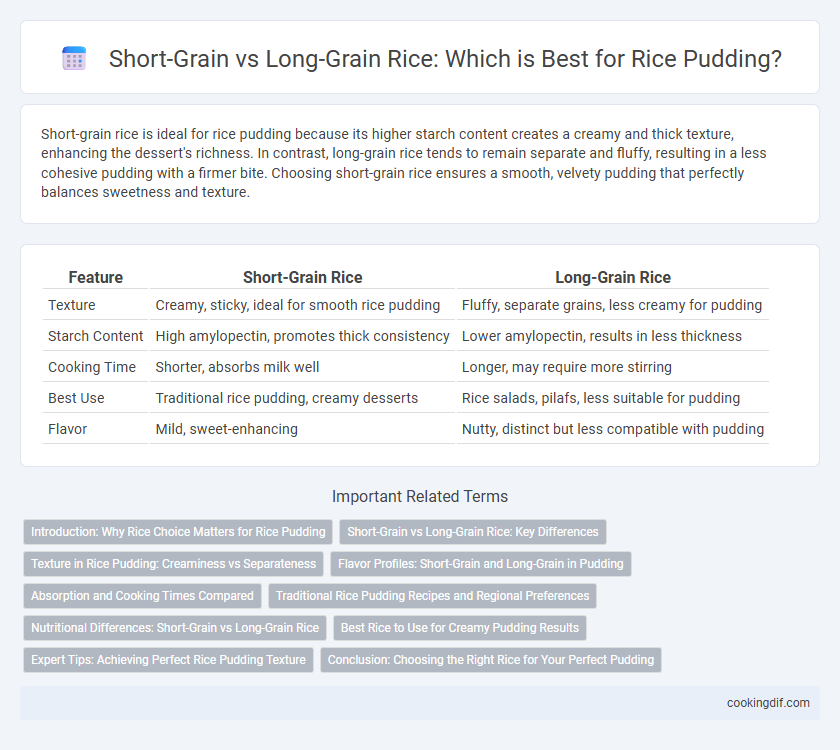 Short-Grain vs Long-Grain Rice: Which is Best for Rice Pudding?

Short-grain rice is ideal for rice pudding because its higher starch content creates a creamy and thick texture, enhancing the dessert's richness. In contrast, long-grain rice tends to remain separate and fluffy, resulting in a less cohesive pudding with a firmer bite. Choosing short-grain rice ensures a smooth, velvety pudding that perfectly balances sweetness and texture.

| Feature | Short-Grain Rice | Long-Grain Rice |
|---|---|---|
| Texture | Creamy, sticky, ideal for smooth rice pudding | Fluffy, separate grains, less creamy for pudding |
| Starch Content | High amylopectin, promotes thick consistency | Lower amylopectin, results in less thickness |
| Cooking Time | Shorter, absorbs milk well | Longer, may require more stirring |
| Best Use | Traditional rice pudding, creamy desserts | Rice salads, pilafs, less suitable for pudding |
| Flavor | Mild, sweet-enhancing | Nutty, distinct but less compatible with pudding |

Important Related Terms

Introduction: Why Rice Choice Matters for Rice Pudding
Short-Grain vs Long-Grain Rice: Key Differences
Texture in Rice Pudding: Creaminess vs Separateness
Flavor Profiles: Short-Grain and Long-Grain in Pudding
Absorption and Cooking Times Compared
Traditional Rice Pudding Recipes and Regional Preferences
Nutritional Differences: Short-Grain vs Long-Grain Rice
Best Rice to Use for Creamy Pudding Results
Expert Tips: Achieving Perfect Rice Pudding Texture
Conclusion: Choosing the Right Rice for Your Perfect Pudding

cookingdif.com