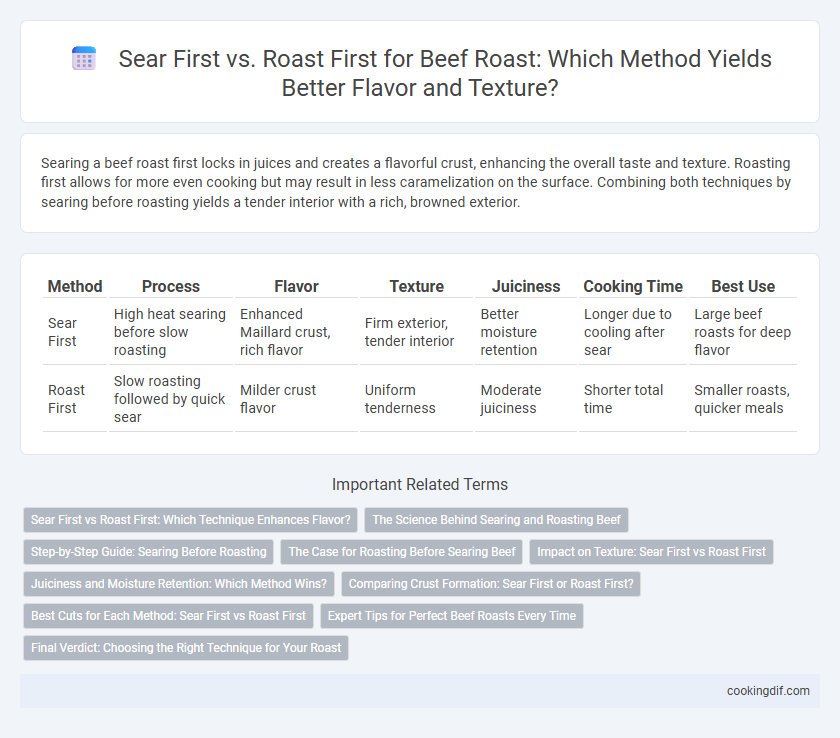 Sear First vs. Roast First for Beef Roast: Which Method Yields Better Flavor and Texture?

Searing a beef roast first locks in juices and creates a flavorful crust, enhancing the overall taste and texture. Roasting first allows for more even cooking but may result in less caramelization on the surface. Combining both techniques by searing before roasting yields a tender interior with a rich, browned exterior.

| Method | Process | Flavor | Texture | Juiciness | Cooking Time | Best Use |
|---|---|---|---|---|---|---|
| Sear First | High heat searing before slow roasting | Enhanced Maillard crust, rich flavor | Firm exterior, tender interior | Better moisture retention | Longer due to cooling after sear | Large beef roasts for deep flavor |
| Roast First | Slow roasting followed by quick sear | Milder crust flavor | Uniform tenderness | Moderate juiciness | Shorter total time | Smaller roasts, quicker meals |

Important Related Terms

Sear First vs Roast First: Which Technique Enhances Flavor?
The Science Behind Searing and Roasting Beef
Step-by-Step Guide: Searing Before Roasting
The Case for Roasting Before Searing Beef
Impact on Texture: Sear First vs Roast First
Juiciness and Moisture Retention: Which Method Wins?
Comparing Crust Formation: Sear First or Roast First?
Best Cuts for Each Method: Sear First vs Roast First
Expert Tips for Perfect Beef Roasts Every Time
Final Verdict: Choosing the Right Technique for Your Roast

cookingdif.com