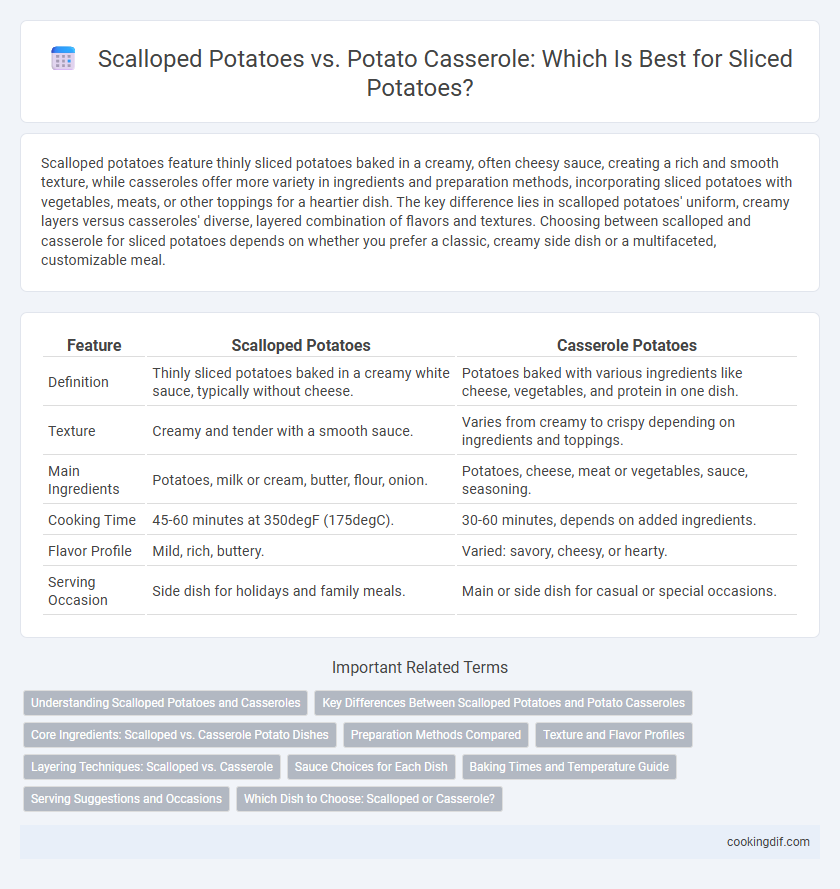 Scalloped Potatoes vs. Potato Casserole: Which Is Best for Sliced Potatoes?

Scalloped potatoes feature thinly sliced potatoes baked in a creamy, often cheesy sauce, creating a rich and smooth texture, while casseroles offer more variety in ingredients and preparation methods, incorporating sliced potatoes with vegetables, meats, or other toppings for a heartier dish. The key difference lies in scalloped potatoes' uniform, creamy layers versus casseroles' diverse, layered combination of flavors and textures. Choosing between scalloped and casserole for sliced potatoes depends on whether you prefer a classic, creamy side dish or a multifaceted, customizable meal.

| Feature | Scalloped Potatoes | Casserole Potatoes |
|---|---|---|
| Definition | Thinly sliced potatoes baked in a creamy white sauce, typically without cheese. | Potatoes baked with various ingredients like cheese, vegetables, and protein in one dish. |
| Texture | Creamy and tender with a smooth sauce. | Varies from creamy to crispy depending on ingredients and toppings. |
| Main Ingredients | Potatoes, milk or cream, butter, flour, onion. | Potatoes, cheese, meat or vegetables, sauce, seasoning. |
| Cooking Time | 45-60 minutes at 350degF (175degC). | 30-60 minutes, depends on added ingredients. |
| Flavor Profile | Mild, rich, buttery. | Varied: savory, cheesy, or hearty. |
| Serving Occasion | Side dish for holidays and family meals. | Main or side dish for casual or special occasions. |

Important Related Terms

Understanding Scalloped Potatoes and Casseroles
Key Differences Between Scalloped Potatoes and Potato Casseroles
Core Ingredients: Scalloped vs. Casserole Potato Dishes
Preparation Methods Compared
Texture and Flavor Profiles
Layering Techniques: Scalloped vs. Casserole
Sauce Choices for Each Dish
Baking Times and Temperature Guide
Serving Suggestions and Occasions
Which Dish to Choose: Scalloped or Casserole?

cookingdif.com