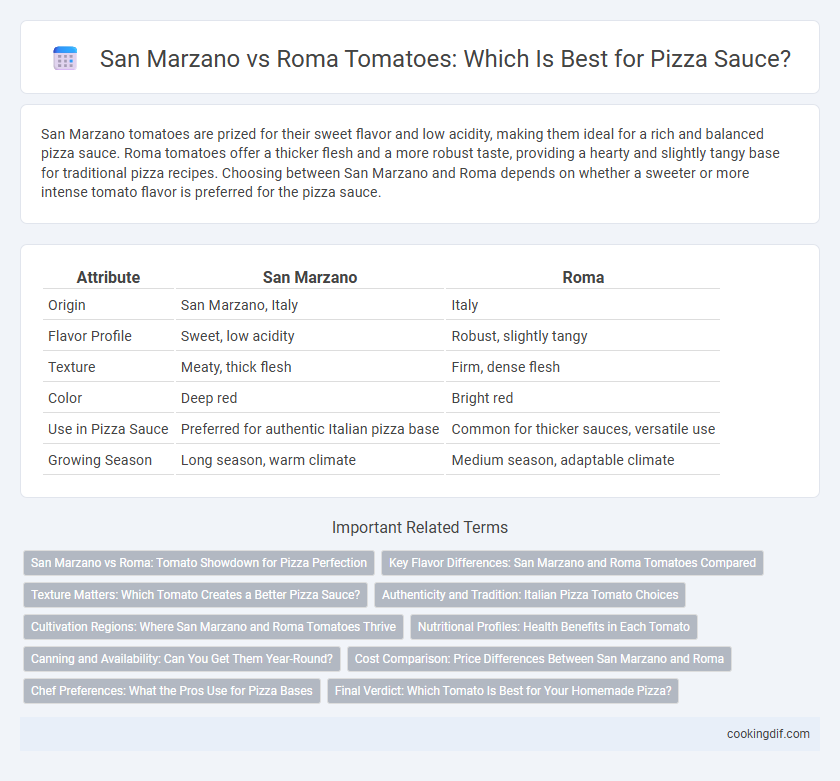 San Marzano vs Roma Tomatoes: Which Is Best for Pizza Sauce?

San Marzano tomatoes are prized for their sweet flavor and low acidity, making them ideal for a rich and balanced pizza sauce. Roma tomatoes offer a thicker flesh and a more robust taste, providing a hearty and slightly tangy base for traditional pizza recipes. Choosing between San Marzano and Roma depends on whether a sweeter or more intense tomato flavor is preferred for the pizza sauce.

| Attribute | San Marzano | Roma |
|---|---|---|
| Origin | San Marzano, Italy | Italy |
| Flavor Profile | Sweet, low acidity | Robust, slightly tangy |
| Texture | Meaty, thick flesh | Firm, dense flesh |
| Color | Deep red | Bright red |
| Use in Pizza Sauce | Preferred for authentic Italian pizza base | Common for thicker sauces, versatile use |
| Growing Season | Long season, warm climate | Medium season, adaptable climate |

Important Related Terms

San Marzano vs Roma: Tomato Showdown for Pizza Perfection

Key Flavor Differences: San Marzano and Roma Tomatoes Compared

Texture Matters: Which Tomato Creates a Better Pizza Sauce?

Authenticity and Tradition: Italian Pizza Tomato Choices

Cultivation Regions: Where San Marzano and Roma Tomatoes Thrive

Nutritional Profiles: Health Benefits in Each Tomato

Canning and Availability: Can You Get Them Year-Round?

Cost Comparison: Price Differences Between San Marzano and Roma

Chef Preferences: What the Pros Use for Pizza Bases

Final Verdict: Which Tomato Is Best for Your Homemade Pizza?

cookingdif.com