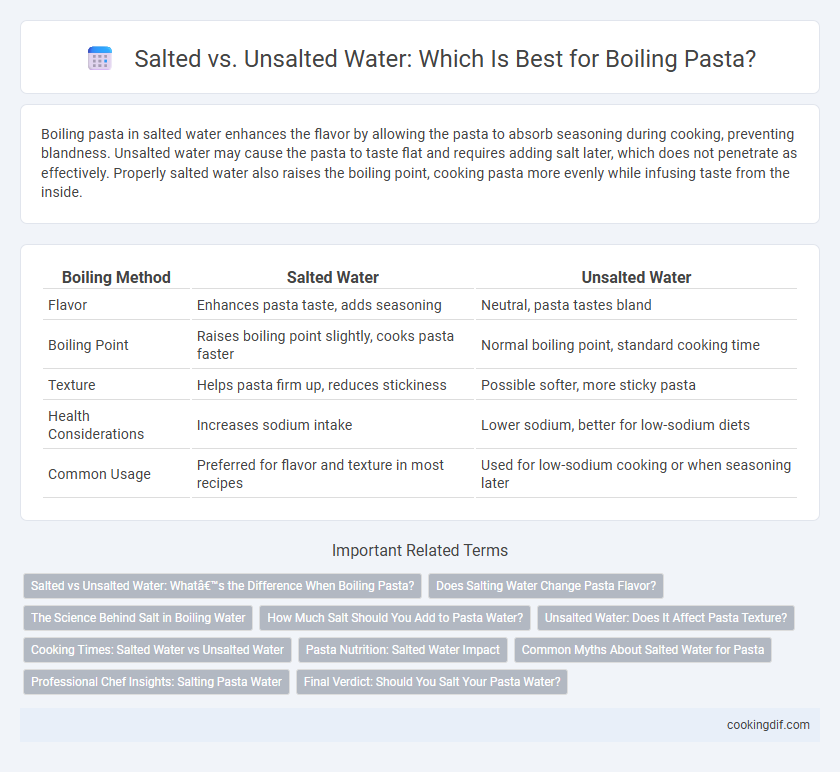 Salted vs. Unsalted Water: Which Is Best for Boiling Pasta?

Boiling pasta in salted water enhances the flavor by allowing the pasta to absorb seasoning during cooking, preventing blandness. Unsalted water may cause the pasta to taste flat and requires adding salt later, which does not penetrate as effectively. Properly salted water also raises the boiling point, cooking pasta more evenly while infusing taste from the inside.

| Boiling Method | Salted Water | Unsalted Water |
|---|---|---|
| Flavor | Enhances pasta taste, adds seasoning | Neutral, pasta tastes bland |
| Boiling Point | Raises boiling point slightly, cooks pasta faster | Normal boiling point, standard cooking time |
| Texture | Helps pasta firm up, reduces stickiness | Possible softer, more sticky pasta |
| Health Considerations | Increases sodium intake | Lower sodium, better for low-sodium diets |
| Common Usage | Preferred for flavor and texture in most recipes | Used for low-sodium cooking or when seasoning later |

Important Related Terms

Salted vs Unsalted Water: Whatâ€™s the Difference When Boiling Pasta?
Does Salting Water Change Pasta Flavor?
The Science Behind Salt in Boiling Water
How Much Salt Should You Add to Pasta Water?
Unsalted Water: Does It Affect Pasta Texture?
Cooking Times: Salted Water vs Unsalted Water
Pasta Nutrition: Salted Water Impact
Common Myths About Salted Water for Pasta
Professional Chef Insights: Salting Pasta Water
Final Verdict: Should You Salt Your Pasta Water?

cookingdif.com