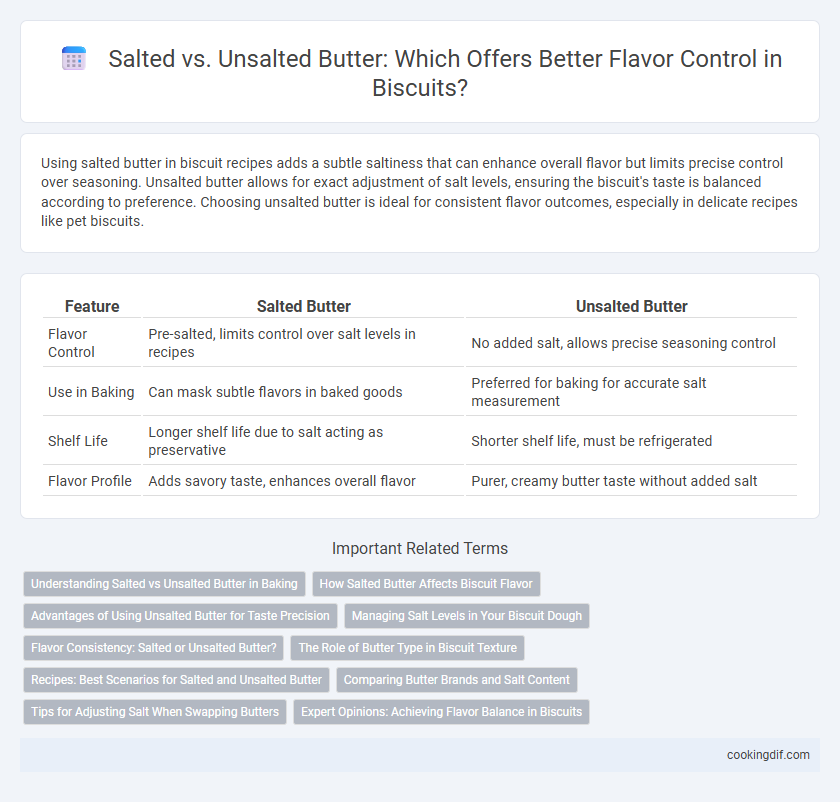 Salted vs. Unsalted Butter: Which Offers Better Flavor Control in Biscuits?

Using salted butter in biscuit recipes adds a subtle saltiness that can enhance overall flavor but limits precise control over seasoning. Unsalted butter allows for exact adjustment of salt levels, ensuring the biscuit's taste is balanced according to preference. Choosing unsalted butter is ideal for consistent flavor outcomes, especially in delicate recipes like pet biscuits.

| Feature | Salted Butter | Unsalted Butter |
|---|---|---|
| Flavor Control | Pre-salted, limits control over salt levels in recipes | No added salt, allows precise seasoning control |
| Use in Baking | Can mask subtle flavors in baked goods | Preferred for baking for accurate salt measurement |
| Shelf Life | Longer shelf life due to salt acting as preservative | Shorter shelf life, must be refrigerated |
| Flavor Profile | Adds savory taste, enhances overall flavor | Purer, creamy butter taste without added salt |

Important Related Terms

Understanding Salted vs Unsalted Butter in Baking
How Salted Butter Affects Biscuit Flavor
Advantages of Using Unsalted Butter for Taste Precision
Managing Salt Levels in Your Biscuit Dough
Flavor Consistency: Salted or Unsalted Butter?
The Role of Butter Type in Biscuit Texture
Recipes: Best Scenarios for Salted and Unsalted Butter
Comparing Butter Brands and Salt Content
Tips for Adjusting Salt When Swapping Butters
Expert Opinions: Achieving Flavor Balance in Biscuits

cookingdif.com