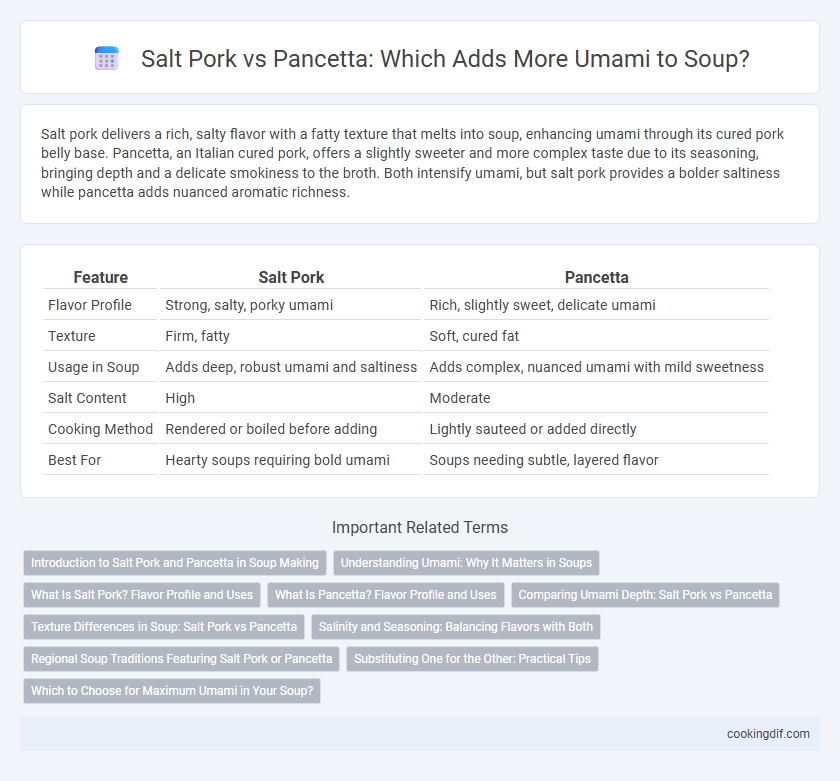 Salt Pork vs Pancetta: Which Adds More Umami to Soup?

Salt pork delivers a rich, salty flavor with a fatty texture that melts into soup, enhancing umami through its cured pork belly base. Pancetta, an Italian cured pork, offers a slightly sweeter and more complex taste due to its seasoning, bringing depth and a delicate smokiness to the broth. Both intensify umami, but salt pork provides a bolder saltiness while pancetta adds nuanced aromatic richness.

| Feature | Salt Pork | Pancetta |
|---|---|---|
| Flavor Profile | Strong, salty, porky umami | Rich, slightly sweet, delicate umami |
| Texture | Firm, fatty | Soft, cured fat |
| Usage in Soup | Adds deep, robust umami and saltiness | Adds complex, nuanced umami with mild sweetness |
| Salt Content | High | Moderate |
| Cooking Method | Rendered or boiled before adding | Lightly sauteed or added directly |
| Best For | Hearty soups requiring bold umami | Soups needing subtle, layered flavor |

Important Related Terms

Introduction to Salt Pork and Pancetta in Soup Making
Understanding Umami: Why It Matters in Soups
What Is Salt Pork? Flavor Profile and Uses
What Is Pancetta? Flavor Profile and Uses
Comparing Umami Depth: Salt Pork vs Pancetta
Texture Differences in Soup: Salt Pork vs Pancetta
Salinity and Seasoning: Balancing Flavors with Both
Regional Soup Traditions Featuring Salt Pork or Pancetta
Substituting One for the Other: Practical Tips
Which to Choose for Maximum Umami in Your Soup?

cookingdif.com