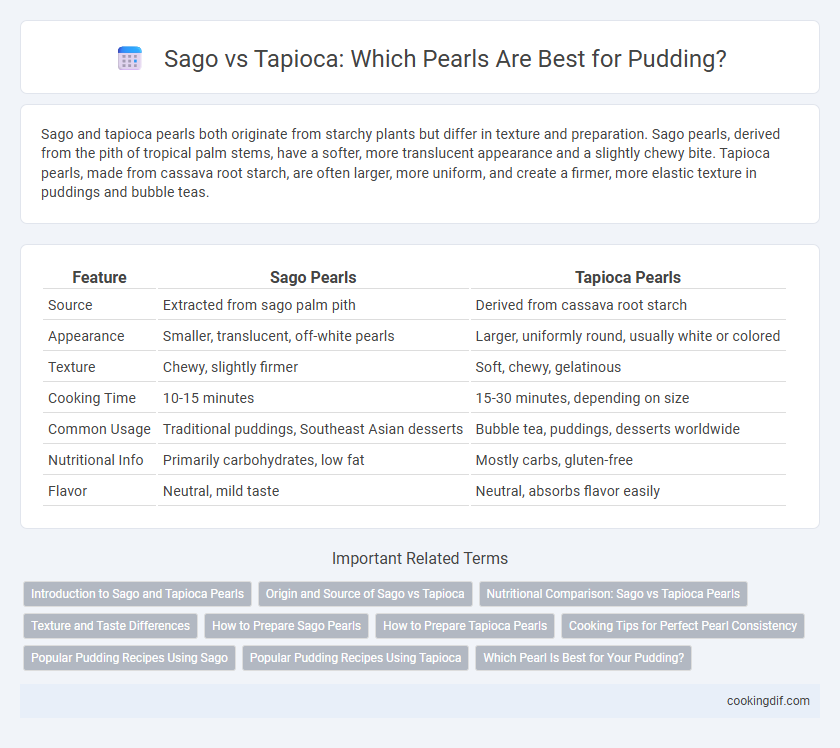 Sago vs Tapioca: Which Pearls Are Best for Pudding?

Sago and tapioca pearls both originate from starchy plants but differ in texture and preparation. Sago pearls, derived from the pith of tropical palm stems, have a softer, more translucent appearance and a slightly chewy bite. Tapioca pearls, made from cassava root starch, are often larger, more uniform, and create a firmer, more elastic texture in puddings and bubble teas.

| Feature | Sago Pearls | Tapioca Pearls |
|---|---|---|
| Source | Extracted from sago palm pith | Derived from cassava root starch |
| Appearance | Smaller, translucent, off-white pearls | Larger, uniformly round, usually white or colored |
| Texture | Chewy, slightly firmer | Soft, chewy, gelatinous |
| Cooking Time | 10-15 minutes | 15-30 minutes, depending on size |
| Common Usage | Traditional puddings, Southeast Asian desserts | Bubble tea, puddings, desserts worldwide |
| Nutritional Info | Primarily carbohydrates, low fat | Mostly carbs, gluten-free |
| Flavor | Neutral, mild taste | Neutral, absorbs flavor easily |

Important Related Terms

Introduction to Sago and Tapioca Pearls
Origin and Source of Sago vs Tapioca
Nutritional Comparison: Sago vs Tapioca Pearls
Texture and Taste Differences
How to Prepare Sago Pearls
How to Prepare Tapioca Pearls
Cooking Tips for Perfect Pearl Consistency
Popular Pudding Recipes Using Sago
Popular Pudding Recipes Using Tapioca
Which Pearl Is Best for Your Pudding?

cookingdif.com