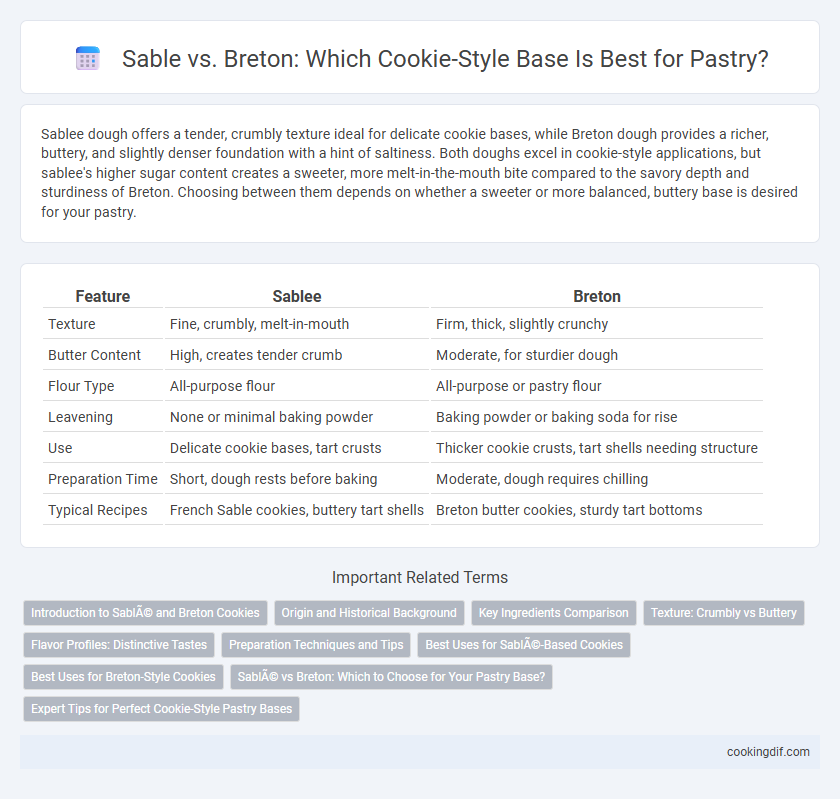 Sable vs. Breton: Which Cookie-Style Base Is Best for Pastry?

Sablee dough offers a tender, crumbly texture ideal for delicate cookie bases, while Breton dough provides a richer, buttery, and slightly denser foundation with a hint of saltiness. Both doughs excel in cookie-style applications, but sablee's higher sugar content creates a sweeter, more melt-in-the-mouth bite compared to the savory depth and sturdiness of Breton. Choosing between them depends on whether a sweeter or more balanced, buttery base is desired for your pastry.

| Feature | Sablee | Breton |
|---|---|---|
| Texture | Fine, crumbly, melt-in-mouth | Firm, thick, slightly crunchy |
| Butter Content | High, creates tender crumb | Moderate, for sturdier dough |
| Flour Type | All-purpose flour | All-purpose or pastry flour |
| Leavening | None or minimal baking powder | Baking powder or baking soda for rise |
| Use | Delicate cookie bases, tart crusts | Thicker cookie crusts, tart shells needing structure |
| Preparation Time | Short, dough rests before baking | Moderate, dough requires chilling |
| Typical Recipes | French Sable cookies, buttery tart shells | Breton butter cookies, sturdy tart bottoms |

Important Related Terms

Introduction to SablÃ© and Breton Cookies

Origin and Historical Background

Key Ingredients Comparison

Texture: Crumbly vs Buttery

Flavor Profiles: Distinctive Tastes

Preparation Techniques and Tips

Best Uses for SablÃ©-Based Cookies

Best Uses for Breton-Style Cookies

SablÃ© vs Breton: Which to Choose for Your Pastry Base?

Expert Tips for Perfect Cookie-Style Pastry Bases

cookingdif.com