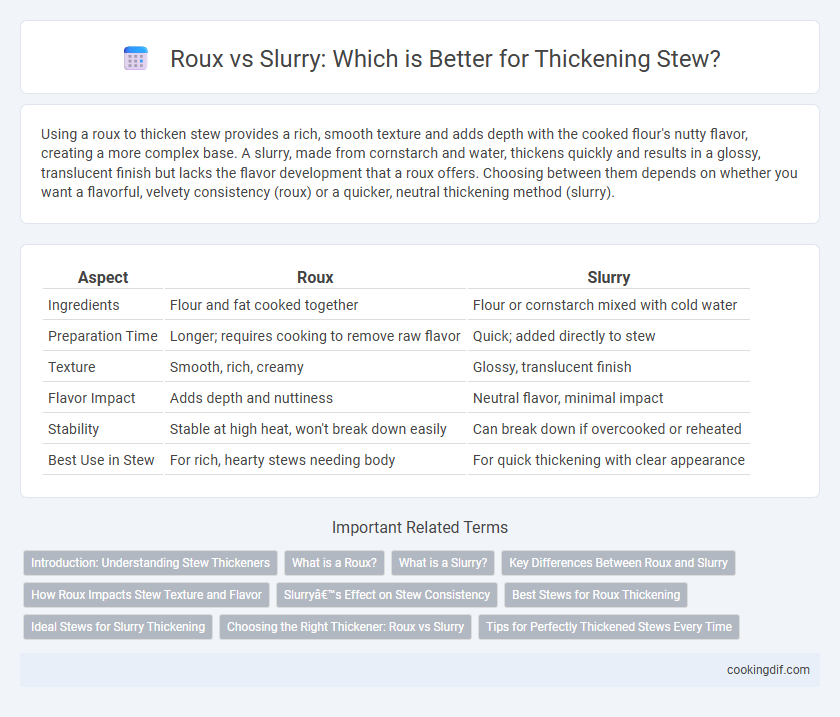 Roux vs Slurry: Which is Better for Thickening Stew?

Using a roux to thicken stew provides a rich, smooth texture and adds depth with the cooked flour's nutty flavor, creating a more complex base. A slurry, made from cornstarch and water, thickens quickly and results in a glossy, translucent finish but lacks the flavor development that a roux offers. Choosing between them depends on whether you want a flavorful, velvety consistency (roux) or a quicker, neutral thickening method (slurry).

| Aspect | Roux | Slurry |
|---|---|---|
| Ingredients | Flour and fat cooked together | Flour or cornstarch mixed with cold water |
| Preparation Time | Longer; requires cooking to remove raw flavor | Quick; added directly to stew |
| Texture | Smooth, rich, creamy | Glossy, translucent finish |
| Flavor Impact | Adds depth and nuttiness | Neutral flavor, minimal impact |
| Stability | Stable at high heat, won't break down easily | Can break down if overcooked or reheated |
| Best Use in Stew | For rich, hearty stews needing body | For quick thickening with clear appearance |

Important Related Terms

Introduction: Understanding Stew Thickeners
What is a Roux?
What is a Slurry?
Key Differences Between Roux and Slurry
How Roux Impacts Stew Texture and Flavor
Slurryâ€™s Effect on Stew Consistency
Best Stews for Roux Thickening
Ideal Stews for Slurry Thickening
Choosing the Right Thickener: Roux vs Slurry
Tips for Perfectly Thickened Stews Every Time

cookingdif.com