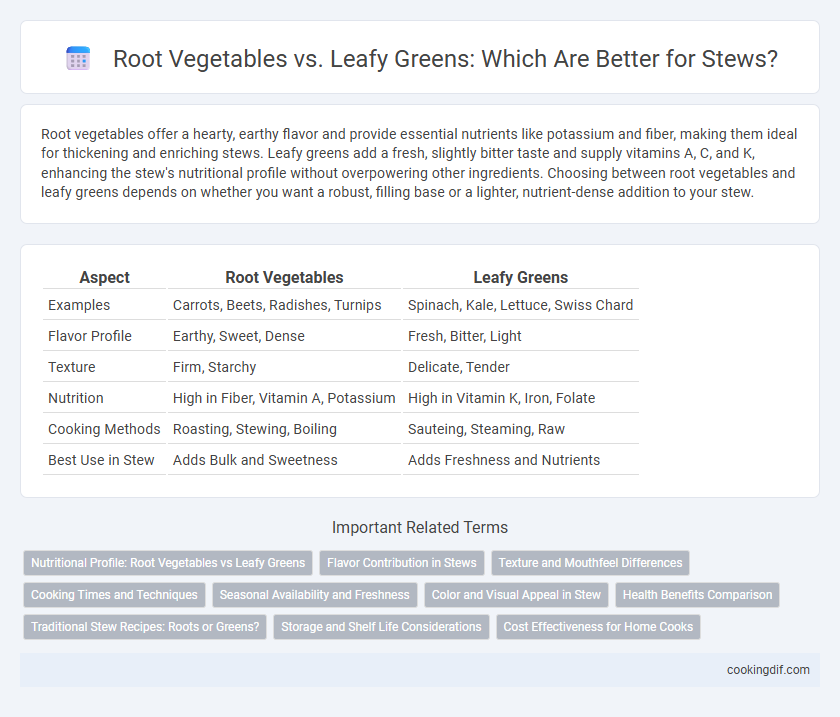 Root Vegetables vs. Leafy Greens: Which Are Better for Stews?

Root vegetables offer a hearty, earthy flavor and provide essential nutrients like potassium and fiber, making them ideal for thickening and enriching stews. Leafy greens add a fresh, slightly bitter taste and supply vitamins A, C, and K, enhancing the stew's nutritional profile without overpowering other ingredients. Choosing between root vegetables and leafy greens depends on whether you want a robust, filling base or a lighter, nutrient-dense addition to your stew.

| Aspect | Root Vegetables | Leafy Greens |
|---|---|---|
| Examples | Carrots, Beets, Radishes, Turnips | Spinach, Kale, Lettuce, Swiss Chard |
| Flavor Profile | Earthy, Sweet, Dense | Fresh, Bitter, Light |
| Texture | Firm, Starchy | Delicate, Tender |
| Nutrition | High in Fiber, Vitamin A, Potassium | High in Vitamin K, Iron, Folate |
| Cooking Methods | Roasting, Stewing, Boiling | Sauteing, Steaming, Raw |
| Best Use in Stew | Adds Bulk and Sweetness | Adds Freshness and Nutrients |

Important Related Terms

Nutritional Profile: Root Vegetables vs Leafy Greens
Flavor Contribution in Stews
Texture and Mouthfeel Differences
Cooking Times and Techniques
Seasonal Availability and Freshness
Color and Visual Appeal in Stew
Health Benefits Comparison
Traditional Stew Recipes: Roots or Greens?
Storage and Shelf Life Considerations
Cost Effectiveness for Home Cooks

cookingdif.com