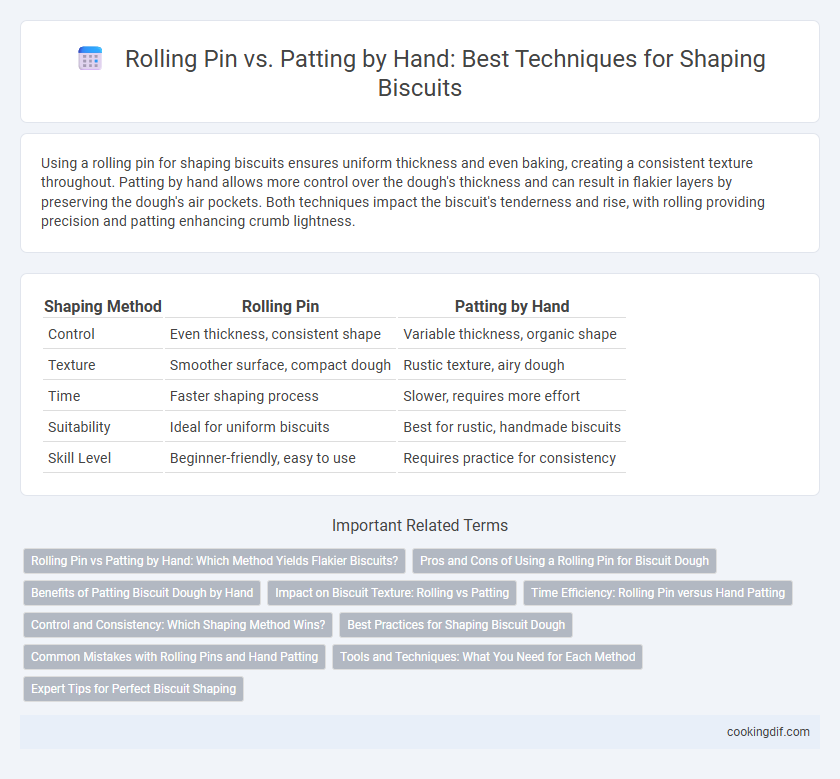 Rolling Pin vs. Patting by Hand: Best Techniques for Shaping Biscuits

Using a rolling pin for shaping biscuits ensures uniform thickness and even baking, creating a consistent texture throughout. Patting by hand allows more control over the dough's thickness and can result in flakier layers by preserving the dough's air pockets. Both techniques impact the biscuit's tenderness and rise, with rolling providing precision and patting enhancing crumb lightness.

| Shaping Method | Rolling Pin | Patting by Hand |
|---|---|---|
| Control | Even thickness, consistent shape | Variable thickness, organic shape |
| Texture | Smoother surface, compact dough | Rustic texture, airy dough |
| Time | Faster shaping process | Slower, requires more effort |
| Suitability | Ideal for uniform biscuits | Best for rustic, handmade biscuits |
| Skill Level | Beginner-friendly, easy to use | Requires practice for consistency |

Important Related Terms

Rolling Pin vs Patting by Hand: Which Method Yields Flakier Biscuits?

Pros and Cons of Using a Rolling Pin for Biscuit Dough

Benefits of Patting Biscuit Dough by Hand

Impact on Biscuit Texture: Rolling vs Patting

Time Efficiency: Rolling Pin versus Hand Patting

Control and Consistency: Which Shaping Method Wins?

Best Practices for Shaping Biscuit Dough

Common Mistakes with Rolling Pins and Hand Patting

Tools and Techniques: What You Need for Each Method

Expert Tips for Perfect Biscuit Shaping

cookingdif.com