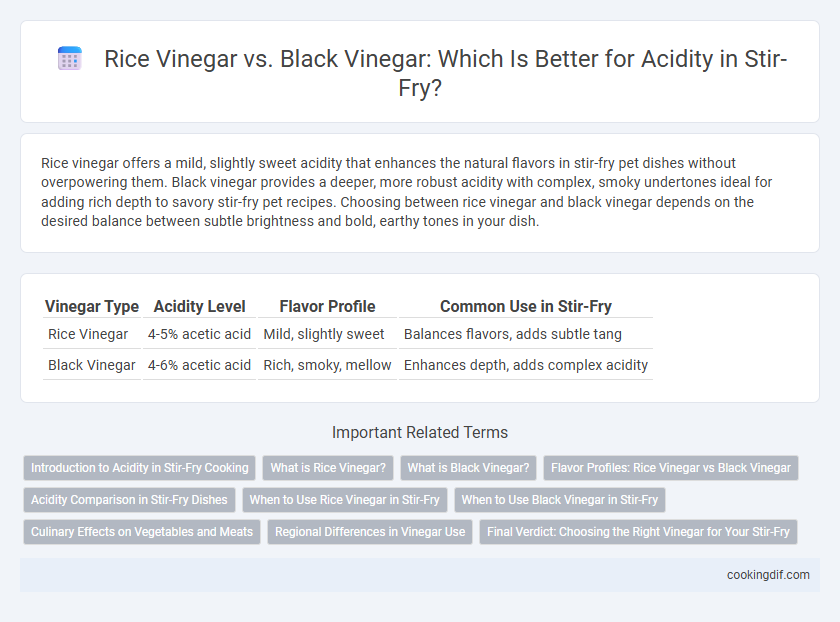 Rice Vinegar vs. Black Vinegar: Which Is Better for Acidity in Stir-Fry?

Rice vinegar offers a mild, slightly sweet acidity that enhances the natural flavors in stir-fry pet dishes without overpowering them. Black vinegar provides a deeper, more robust acidity with complex, smoky undertones ideal for adding rich depth to savory stir-fry pet recipes. Choosing between rice vinegar and black vinegar depends on the desired balance between subtle brightness and bold, earthy tones in your dish.

| Vinegar Type | Acidity Level | Flavor Profile | Common Use in Stir-Fry |
|---|---|---|---|
| Rice Vinegar | 4-5% acetic acid | Mild, slightly sweet | Balances flavors, adds subtle tang |
| Black Vinegar | 4-6% acetic acid | Rich, smoky, mellow | Enhances depth, adds complex acidity |

Important Related Terms

Introduction to Acidity in Stir-Fry Cooking
What is Rice Vinegar?
What is Black Vinegar?
Flavor Profiles: Rice Vinegar vs Black Vinegar
Acidity Comparison in Stir-Fry Dishes
When to Use Rice Vinegar in Stir-Fry
When to Use Black Vinegar in Stir-Fry
Culinary Effects on Vegetables and Meats
Regional Differences in Vinegar Use
Final Verdict: Choosing the Right Vinegar for Your Stir-Fry

cookingdif.com