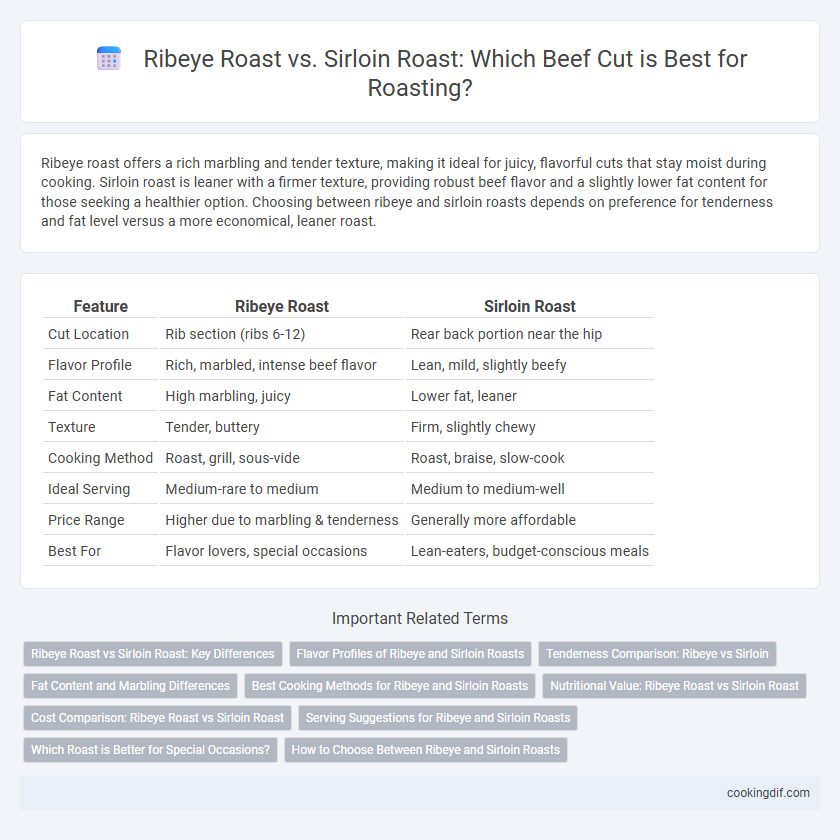 Ribeye Roast vs. Sirloin Roast: Which Beef Cut is Best for Roasting?

Ribeye roast offers a rich marbling and tender texture, making it ideal for juicy, flavorful cuts that stay moist during cooking. Sirloin roast is leaner with a firmer texture, providing robust beef flavor and a slightly lower fat content for those seeking a healthier option. Choosing between ribeye and sirloin roasts depends on preference for tenderness and fat level versus a more economical, leaner roast.

| Feature | Ribeye Roast | Sirloin Roast |
|---|---|---|
| Cut Location | Rib section (ribs 6-12) | Rear back portion near the hip |
| Flavor Profile | Rich, marbled, intense beef flavor | Lean, mild, slightly beefy |
| Fat Content | High marbling, juicy | Lower fat, leaner |
| Texture | Tender, buttery | Firm, slightly chewy |
| Cooking Method | Roast, grill, sous-vide | Roast, braise, slow-cook |
| Ideal Serving | Medium-rare to medium | Medium to medium-well |
| Price Range | Higher due to marbling & tenderness | Generally more affordable |
| Best For | Flavor lovers, special occasions | Lean-eaters, budget-conscious meals |

Important Related Terms

Ribeye Roast vs Sirloin Roast: Key Differences
Flavor Profiles of Ribeye and Sirloin Roasts
Tenderness Comparison: Ribeye vs Sirloin
Fat Content and Marbling Differences
Best Cooking Methods for Ribeye and Sirloin Roasts
Nutritional Value: Ribeye Roast vs Sirloin Roast
Cost Comparison: Ribeye Roast vs Sirloin Roast
Serving Suggestions for Ribeye and Sirloin Roasts
Which Roast is Better for Special Occasions?
How to Choose Between Ribeye and Sirloin Roasts

cookingdif.com