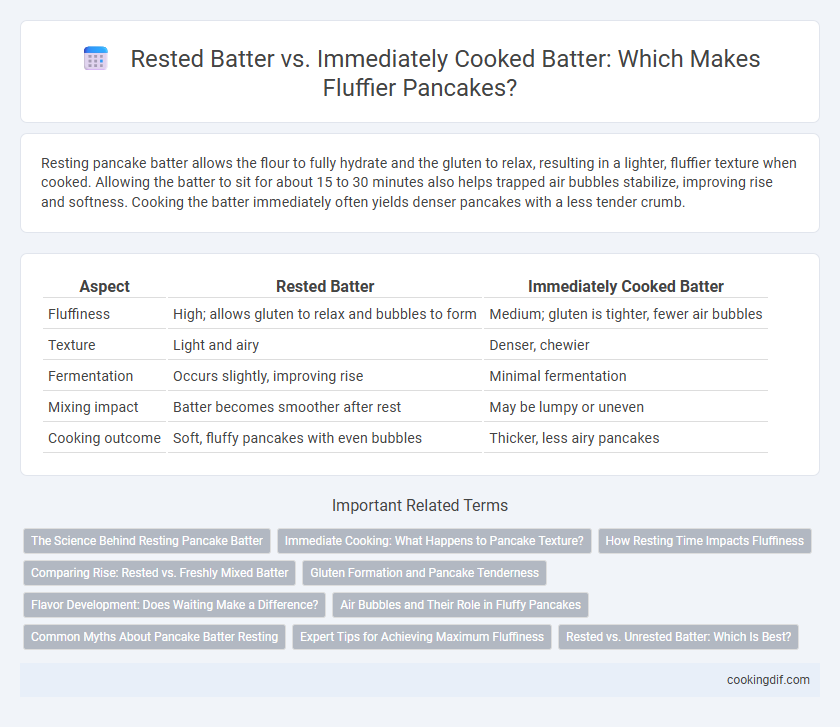 Rested Batter vs. Immediately Cooked Batter: Which Makes Fluffier Pancakes?

Resting pancake batter allows the flour to fully hydrate and the gluten to relax, resulting in a lighter, fluffier texture when cooked. Allowing the batter to sit for about 15 to 30 minutes also helps trapped air bubbles stabilize, improving rise and softness. Cooking the batter immediately often yields denser pancakes with a less tender crumb.

| Aspect | Rested Batter | Immediately Cooked Batter |
|---|---|---|
| Fluffiness | High; allows gluten to relax and bubbles to form | Medium; gluten is tighter, fewer air bubbles |
| Texture | Light and airy | Denser, chewier |
| Fermentation | Occurs slightly, improving rise | Minimal fermentation |
| Mixing impact | Batter becomes smoother after rest | May be lumpy or uneven |
| Cooking outcome | Soft, fluffy pancakes with even bubbles | Thicker, less airy pancakes |

Important Related Terms

The Science Behind Resting Pancake Batter
Immediate Cooking: What Happens to Pancake Texture?
How Resting Time Impacts Fluffiness
Comparing Rise: Rested vs. Freshly Mixed Batter
Gluten Formation and Pancake Tenderness
Flavor Development: Does Waiting Make a Difference?
Air Bubbles and Their Role in Fluffy Pancakes
Common Myths About Pancake Batter Resting
Expert Tips for Achieving Maximum Fluffiness
Rested vs. Unrested Batter: Which Is Best?

cookingdif.com