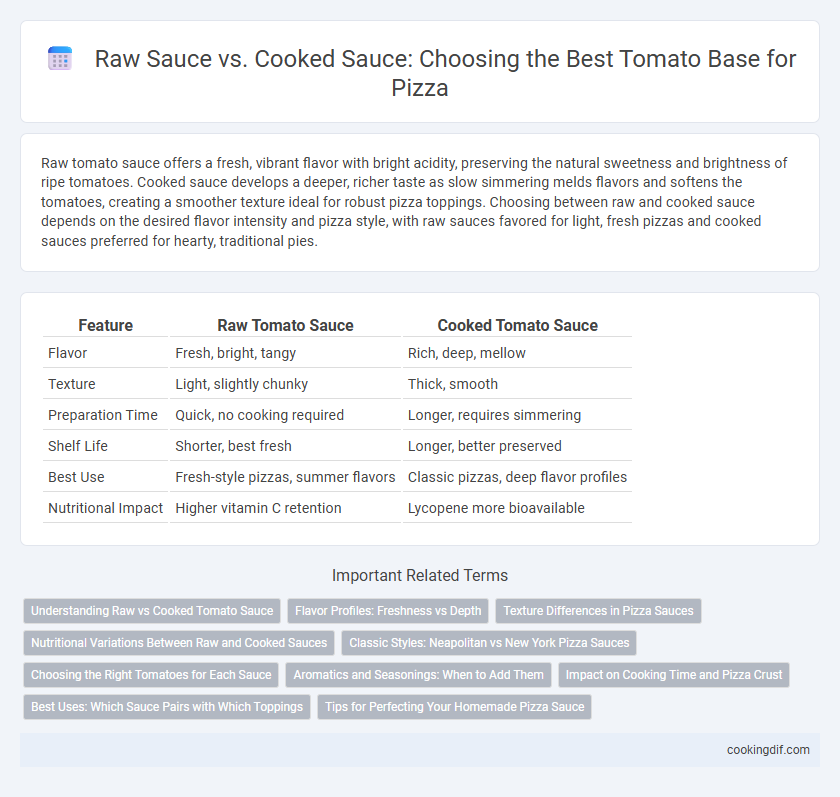 Raw Sauce vs. Cooked Sauce: Choosing the Best Tomato Base for Pizza

Raw tomato sauce offers a fresh, vibrant flavor with bright acidity, preserving the natural sweetness and brightness of ripe tomatoes. Cooked sauce develops a deeper, richer taste as slow simmering melds flavors and softens the tomatoes, creating a smoother texture ideal for robust pizza toppings. Choosing between raw and cooked sauce depends on the desired flavor intensity and pizza style, with raw sauces favored for light, fresh pizzas and cooked sauces preferred for hearty, traditional pies.

| Feature | Raw Tomato Sauce | Cooked Tomato Sauce |
|---|---|---|
| Flavor | Fresh, bright, tangy | Rich, deep, mellow |
| Texture | Light, slightly chunky | Thick, smooth |
| Preparation Time | Quick, no cooking required | Longer, requires simmering |
| Shelf Life | Shorter, best fresh | Longer, better preserved |
| Best Use | Fresh-style pizzas, summer flavors | Classic pizzas, deep flavor profiles |
| Nutritional Impact | Higher vitamin C retention | Lycopene more bioavailable |

Important Related Terms

Understanding Raw vs Cooked Tomato Sauce
Flavor Profiles: Freshness vs Depth
Texture Differences in Pizza Sauces
Nutritional Variations Between Raw and Cooked Sauces
Classic Styles: Neapolitan vs New York Pizza Sauces
Choosing the Right Tomatoes for Each Sauce
Aromatics and Seasonings: When to Add Them
Impact on Cooking Time and Pizza Crust
Best Uses: Which Sauce Pairs with Which Toppings
Tips for Perfecting Your Homemade Pizza Sauce

cookingdif.com