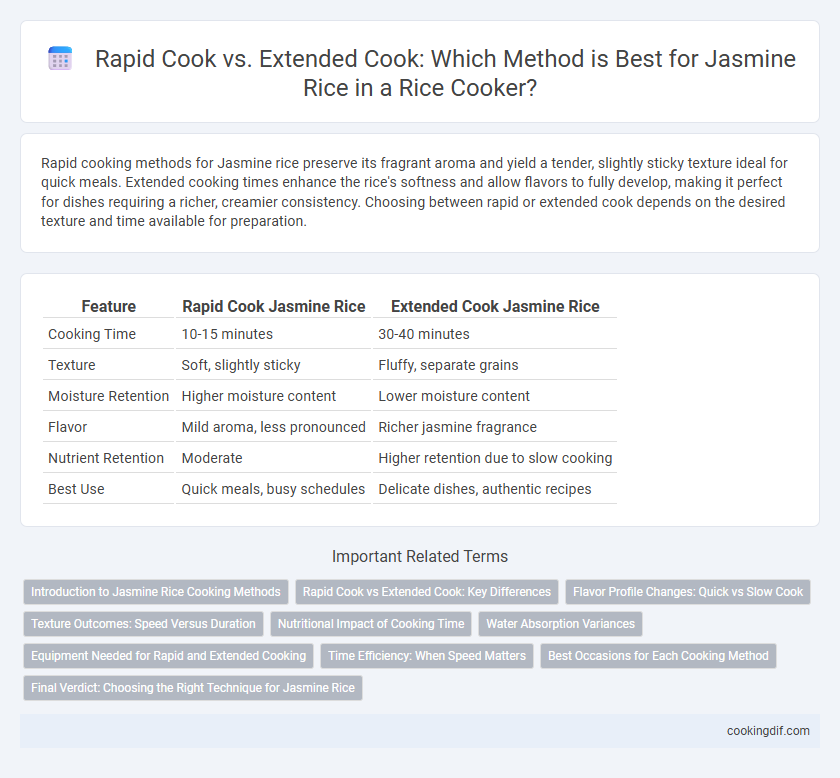 Rapid Cook vs. Extended Cook: Which Method is Best for Jasmine Rice in a Rice Cooker?

Rapid cooking methods for Jasmine rice preserve its fragrant aroma and yield a tender, slightly sticky texture ideal for quick meals. Extended cooking times enhance the rice's softness and allow flavors to fully develop, making it perfect for dishes requiring a richer, creamier consistency. Choosing between rapid or extended cook depends on the desired texture and time available for preparation.

| Feature | Rapid Cook Jasmine Rice | Extended Cook Jasmine Rice |
|---|---|---|
| Cooking Time | 10-15 minutes | 30-40 minutes |
| Texture | Soft, slightly sticky | Fluffy, separate grains |
| Moisture Retention | Higher moisture content | Lower moisture content |
| Flavor | Mild aroma, less pronounced | Richer jasmine fragrance |
| Nutrient Retention | Moderate | Higher retention due to slow cooking |
| Best Use | Quick meals, busy schedules | Delicate dishes, authentic recipes |

Important Related Terms

Introduction to Jasmine Rice Cooking Methods
Rapid Cook vs Extended Cook: Key Differences
Flavor Profile Changes: Quick vs Slow Cook
Texture Outcomes: Speed Versus Duration
Nutritional Impact of Cooking Time
Water Absorption Variances
Equipment Needed for Rapid and Extended Cooking
Time Efficiency: When Speed Matters
Best Occasions for Each Cooking Method
Final Verdict: Choosing the Right Technique for Jasmine Rice

cookingdif.com