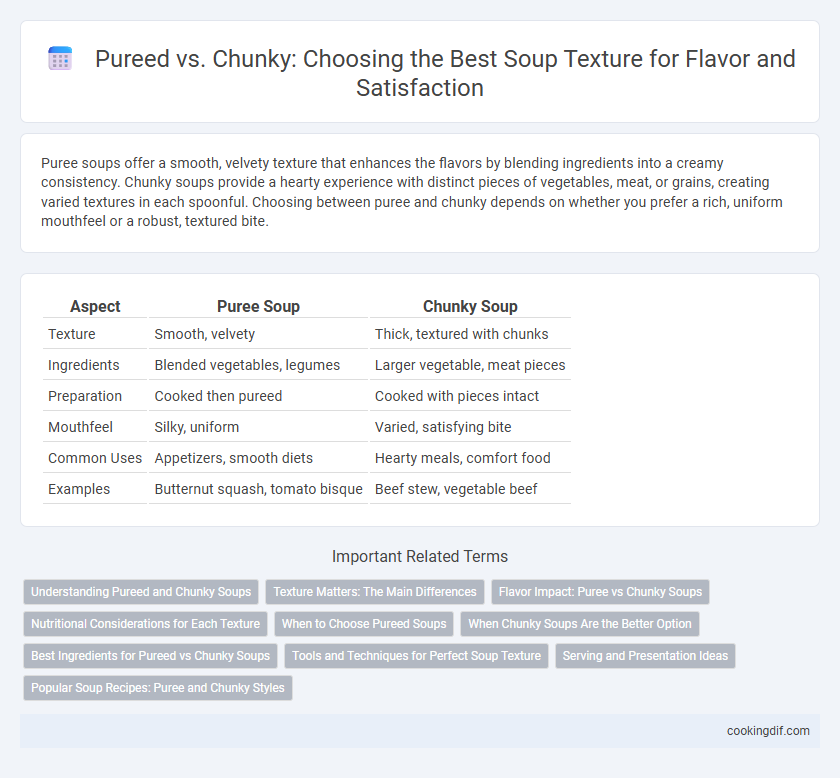 Pureed vs. Chunky: Choosing the Best Soup Texture for Flavor and Satisfaction

Puree soups offer a smooth, velvety texture that enhances the flavors by blending ingredients into a creamy consistency. Chunky soups provide a hearty experience with distinct pieces of vegetables, meat, or grains, creating varied textures in each spoonful. Choosing between puree and chunky depends on whether you prefer a rich, uniform mouthfeel or a robust, textured bite.

| Aspect | Puree Soup | Chunky Soup |
|---|---|---|
| Texture | Smooth, velvety | Thick, textured with chunks |
| Ingredients | Blended vegetables, legumes | Larger vegetable, meat pieces |
| Preparation | Cooked then pureed | Cooked with pieces intact |
| Mouthfeel | Silky, uniform | Varied, satisfying bite |
| Common Uses | Appetizers, smooth diets | Hearty meals, comfort food |
| Examples | Butternut squash, tomato bisque | Beef stew, vegetable beef |

Important Related Terms

Understanding Pureed and Chunky Soups
Texture Matters: The Main Differences
Flavor Impact: Puree vs Chunky Soups
Nutritional Considerations for Each Texture
When to Choose Pureed Soups
When Chunky Soups Are the Better Option
Best Ingredients for Pureed vs Chunky Soups
Tools and Techniques for Perfect Soup Texture
Serving and Presentation Ideas
Popular Soup Recipes: Puree and Chunky Styles

cookingdif.com