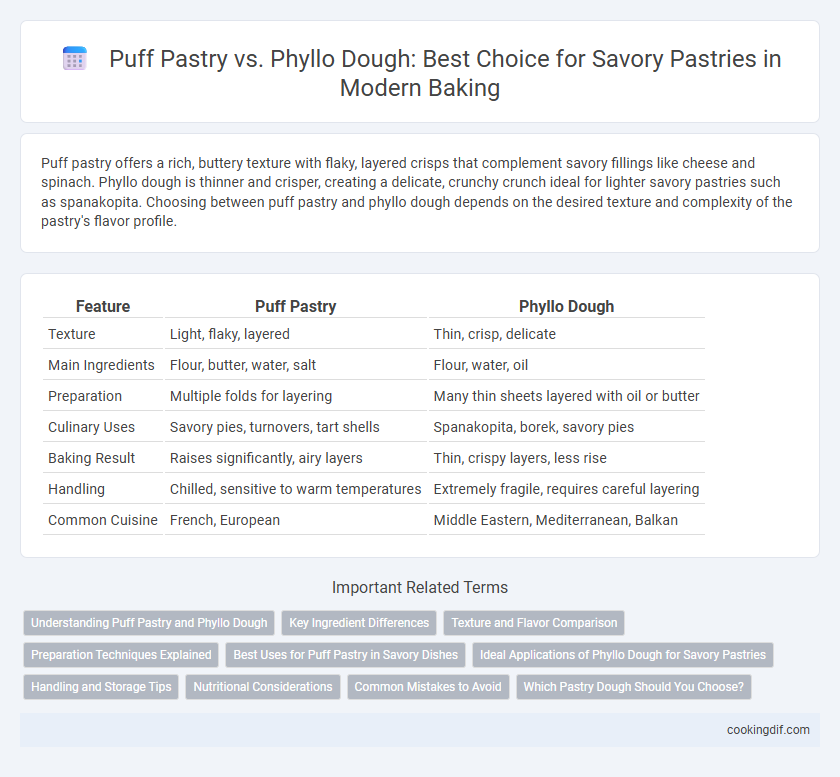 Puff Pastry vs. Phyllo Dough: Best Choice for Savory Pastries in Modern Baking

Puff pastry offers a rich, buttery texture with flaky, layered crisps that complement savory fillings like cheese and spinach. Phyllo dough is thinner and crisper, creating a delicate, crunchy crunch ideal for lighter savory pastries such as spanakopita. Choosing between puff pastry and phyllo dough depends on the desired texture and complexity of the pastry's flavor profile.

| Feature | Puff Pastry | Phyllo Dough |
|---|---|---|
| Texture | Light, flaky, layered | Thin, crisp, delicate |
| Main Ingredients | Flour, butter, water, salt | Flour, water, oil |
| Preparation | Multiple folds for layering | Many thin sheets layered with oil or butter |
| Culinary Uses | Savory pies, turnovers, tart shells | Spanakopita, borek, savory pies |
| Baking Result | Raises significantly, airy layers | Thin, crispy layers, less rise |
| Handling | Chilled, sensitive to warm temperatures | Extremely fragile, requires careful layering |
| Common Cuisine | French, European | Middle Eastern, Mediterranean, Balkan |

Important Related Terms

Understanding Puff Pastry and Phyllo Dough
Key Ingredient Differences
Texture and Flavor Comparison
Preparation Techniques Explained
Best Uses for Puff Pastry in Savory Dishes
Ideal Applications of Phyllo Dough for Savory Pastries
Handling and Storage Tips
Nutritional Considerations
Common Mistakes to Avoid
Which Pastry Dough Should You Choose?

cookingdif.com