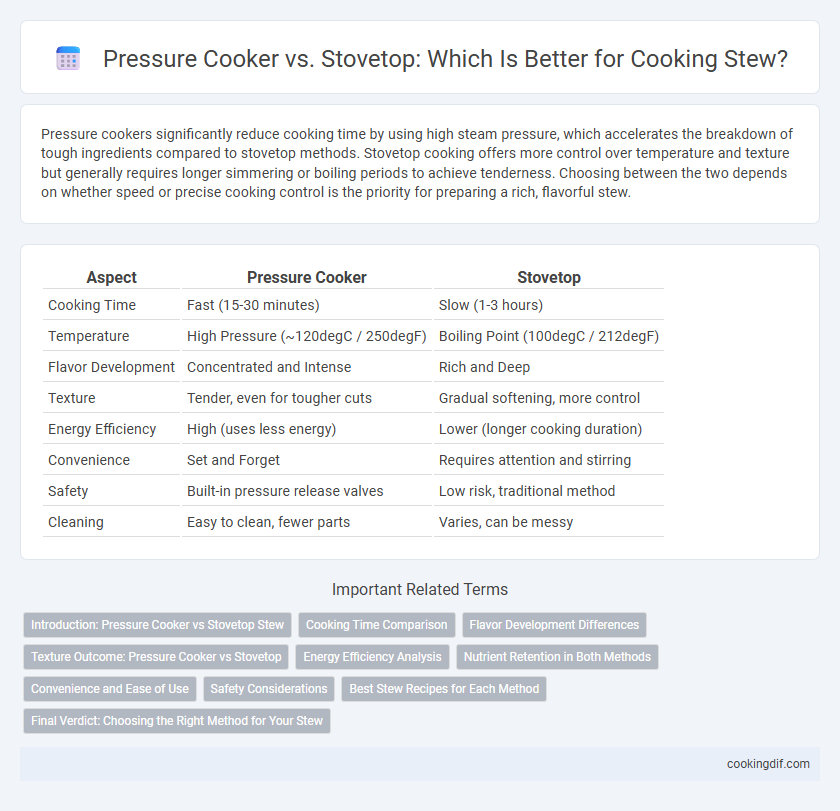 Pressure Cooker vs. Stovetop: Which Is Better for Cooking Stew?

Pressure cookers significantly reduce cooking time by using high steam pressure, which accelerates the breakdown of tough ingredients compared to stovetop methods. Stovetop cooking offers more control over temperature and texture but generally requires longer simmering or boiling periods to achieve tenderness. Choosing between the two depends on whether speed or precise cooking control is the priority for preparing a rich, flavorful stew.

| Aspect | Pressure Cooker | Stovetop |
|---|---|---|
| Cooking Time | Fast (15-30 minutes) | Slow (1-3 hours) |
| Temperature | High Pressure (~120degC / 250degF) | Boiling Point (100degC / 212degF) |
| Flavor Development | Concentrated and Intense | Rich and Deep |
| Texture | Tender, even for tougher cuts | Gradual softening, more control |
| Energy Efficiency | High (uses less energy) | Lower (longer cooking duration) |
| Convenience | Set and Forget | Requires attention and stirring |
| Safety | Built-in pressure release valves | Low risk, traditional method |
| Cleaning | Easy to clean, fewer parts | Varies, can be messy |

Important Related Terms

Introduction: Pressure Cooker vs Stovetop Stew
Cooking Time Comparison
Flavor Development Differences
Texture Outcome: Pressure Cooker vs Stovetop
Energy Efficiency Analysis
Nutrient Retention in Both Methods
Convenience and Ease of Use
Safety Considerations
Best Stew Recipes for Each Method
Final Verdict: Choosing the Right Method for Your Stew

cookingdif.com