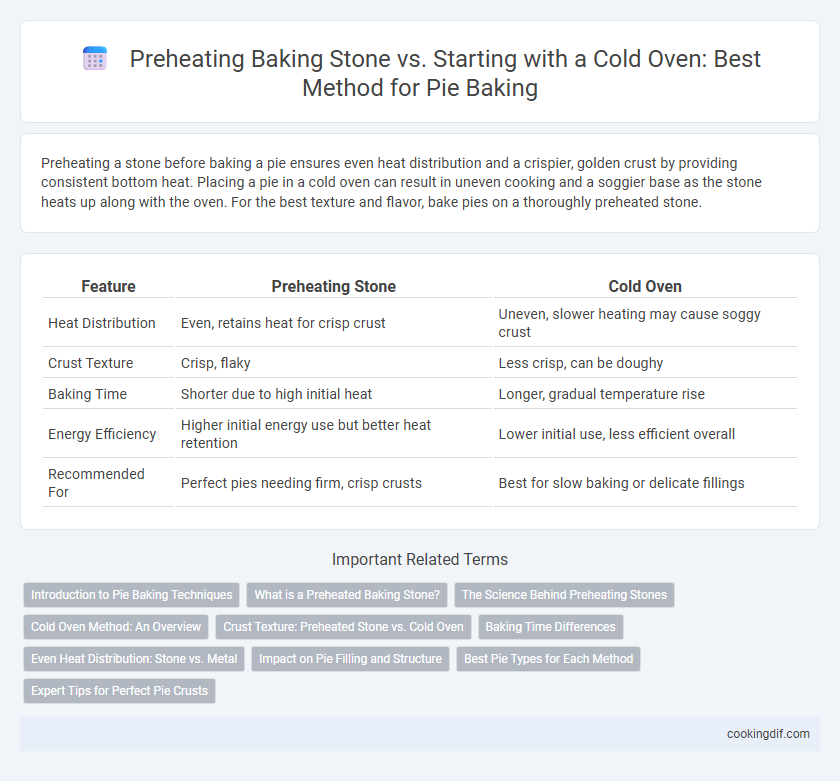 Preheating Baking Stone vs. Starting with a Cold Oven: Best Method for Pie Baking

Preheating a stone before baking a pie ensures even heat distribution and a crispier, golden crust by providing consistent bottom heat. Placing a pie in a cold oven can result in uneven cooking and a soggier base as the stone heats up along with the oven. For the best texture and flavor, bake pies on a thoroughly preheated stone.

| Feature | Preheating Stone | Cold Oven |
|---|---|---|
| Heat Distribution | Even, retains heat for crisp crust | Uneven, slower heating may cause soggy crust |
| Crust Texture | Crisp, flaky | Less crisp, can be doughy |
| Baking Time | Shorter due to high initial heat | Longer, gradual temperature rise |
| Energy Efficiency | Higher initial energy use but better heat retention | Lower initial use, less efficient overall |
| Recommended For | Perfect pies needing firm, crisp crusts | Best for slow baking or delicate fillings |

Important Related Terms

Introduction to Pie Baking Techniques
What is a Preheated Baking Stone?
The Science Behind Preheating Stones
Cold Oven Method: An Overview
Crust Texture: Preheated Stone vs. Cold Oven
Baking Time Differences
Even Heat Distribution: Stone vs. Metal
Impact on Pie Filling and Structure
Best Pie Types for Each Method
Expert Tips for Perfect Pie Crusts

cookingdif.com