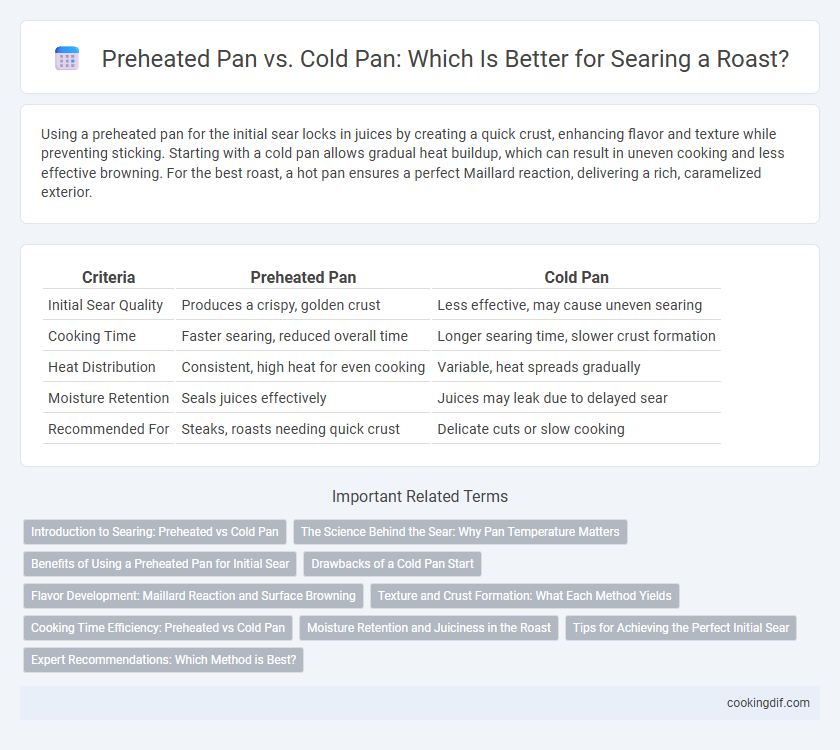 Preheated Pan vs. Cold Pan: Which Is Better for Searing a Roast?

Using a preheated pan for the initial sear locks in juices by creating a quick crust, enhancing flavor and texture while preventing sticking. Starting with a cold pan allows gradual heat buildup, which can result in uneven cooking and less effective browning. For the best roast, a hot pan ensures a perfect Maillard reaction, delivering a rich, caramelized exterior.

| Criteria | Preheated Pan | Cold Pan |
|---|---|---|
| Initial Sear Quality | Produces a crispy, golden crust | Less effective, may cause uneven searing |
| Cooking Time | Faster searing, reduced overall time | Longer searing time, slower crust formation |
| Heat Distribution | Consistent, high heat for even cooking | Variable, heat spreads gradually |
| Moisture Retention | Seals juices effectively | Juices may leak due to delayed sear |
| Recommended For | Steaks, roasts needing quick crust | Delicate cuts or slow cooking |

Important Related Terms

Introduction to Searing: Preheated vs Cold Pan

The Science Behind the Sear: Why Pan Temperature Matters

Benefits of Using a Preheated Pan for Initial Sear

Drawbacks of a Cold Pan Start

Flavor Development: Maillard Reaction and Surface Browning

Texture and Crust Formation: What Each Method Yields

Cooking Time Efficiency: Preheated vs Cold Pan

Moisture Retention and Juiciness in the Roast

Tips for Achieving the Perfect Initial Sear

Expert Recommendations: Which Method is Best?

cookingdif.com