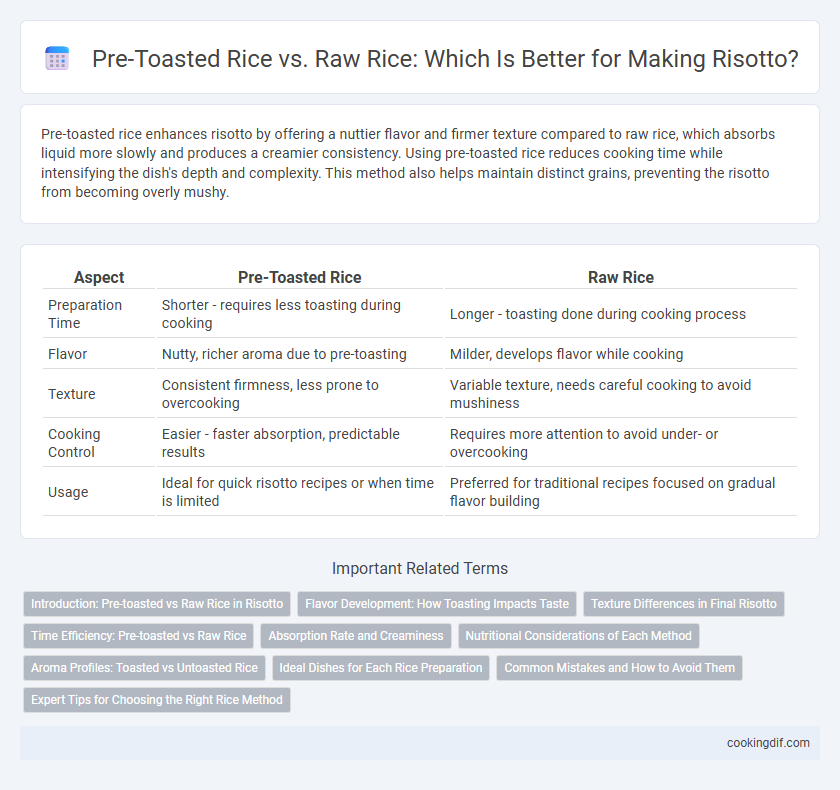 Pre-Toasted Rice vs. Raw Rice: Which Is Better for Making Risotto?

Pre-toasted rice enhances risotto by offering a nuttier flavor and firmer texture compared to raw rice, which absorbs liquid more slowly and produces a creamier consistency. Using pre-toasted rice reduces cooking time while intensifying the dish's depth and complexity. This method also helps maintain distinct grains, preventing the risotto from becoming overly mushy.

| Aspect | Pre-Toasted Rice | Raw Rice |
|---|---|---|
| Preparation Time | Shorter - requires less toasting during cooking | Longer - toasting done during cooking process |
| Flavor | Nutty, richer aroma due to pre-toasting | Milder, develops flavor while cooking |
| Texture | Consistent firmness, less prone to overcooking | Variable texture, needs careful cooking to avoid mushiness |
| Cooking Control | Easier - faster absorption, predictable results | Requires more attention to avoid under- or overcooking |
| Usage | Ideal for quick risotto recipes or when time is limited | Preferred for traditional recipes focused on gradual flavor building |

Important Related Terms

Introduction: Pre-toasted vs Raw Rice in Risotto
Flavor Development: How Toasting Impacts Taste
Texture Differences in Final Risotto
Time Efficiency: Pre-toasted vs Raw Rice
Absorption Rate and Creaminess
Nutritional Considerations of Each Method
Aroma Profiles: Toasted vs Untoasted Rice
Ideal Dishes for Each Rice Preparation
Common Mistakes and How to Avoid Them
Expert Tips for Choosing the Right Rice Method

cookingdif.com