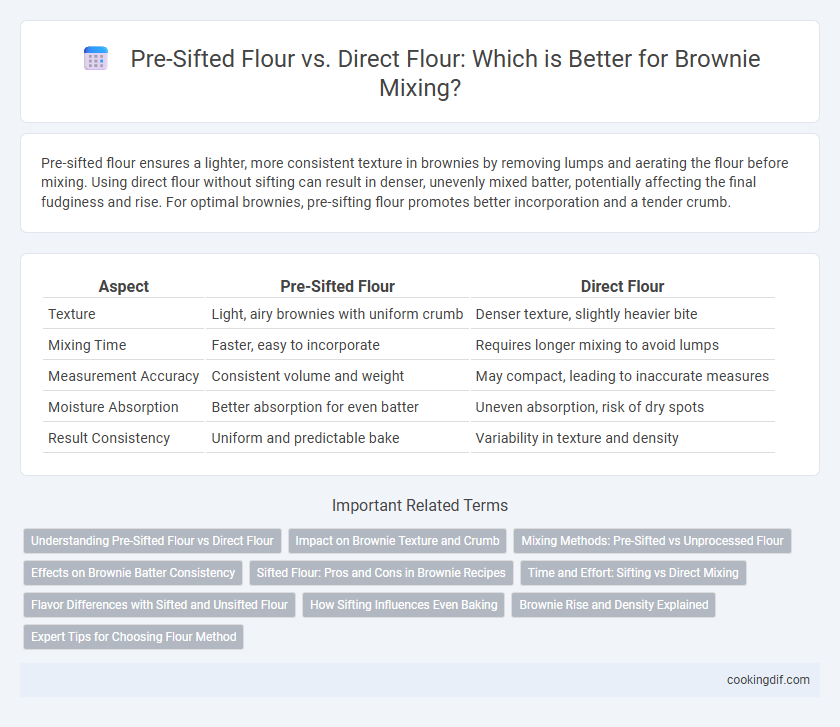 Pre-Sifted Flour vs. Direct Flour: Which is Better for Brownie Mixing?

Pre-sifted flour ensures a lighter, more consistent texture in brownies by removing lumps and aerating the flour before mixing. Using direct flour without sifting can result in denser, unevenly mixed batter, potentially affecting the final fudginess and rise. For optimal brownies, pre-sifting flour promotes better incorporation and a tender crumb.

| Aspect | Pre-Sifted Flour | Direct Flour |
|---|---|---|
| Texture | Light, airy brownies with uniform crumb | Denser texture, slightly heavier bite |
| Mixing Time | Faster, easy to incorporate | Requires longer mixing to avoid lumps |
| Measurement Accuracy | Consistent volume and weight | May compact, leading to inaccurate measures |
| Moisture Absorption | Better absorption for even batter | Uneven absorption, risk of dry spots |
| Result Consistency | Uniform and predictable bake | Variability in texture and density |

Important Related Terms

Understanding Pre-Sifted Flour vs Direct Flour
Impact on Brownie Texture and Crumb
Mixing Methods: Pre-Sifted vs Unprocessed Flour
Effects on Brownie Batter Consistency
Sifted Flour: Pros and Cons in Brownie Recipes
Time and Effort: Sifting vs Direct Mixing
Flavor Differences with Sifted and Unsifted Flour
How Sifting Influences Even Baking
Brownie Rise and Density Explained
Expert Tips for Choosing Flour Method

cookingdif.com