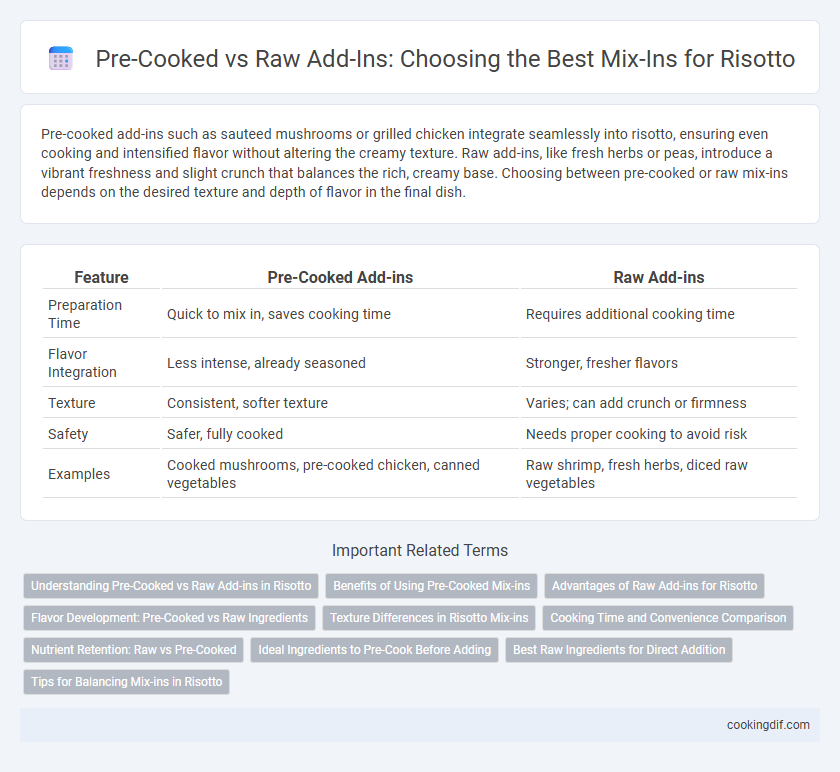 Pre-Cooked vs Raw Add-Ins: Choosing the Best Mix-Ins for Risotto

Pre-cooked add-ins such as sauteed mushrooms or grilled chicken integrate seamlessly into risotto, ensuring even cooking and intensified flavor without altering the creamy texture. Raw add-ins, like fresh herbs or peas, introduce a vibrant freshness and slight crunch that balances the rich, creamy base. Choosing between pre-cooked or raw mix-ins depends on the desired texture and depth of flavor in the final dish.

| Feature | Pre-Cooked Add-ins | Raw Add-ins |
|---|---|---|
| Preparation Time | Quick to mix in, saves cooking time | Requires additional cooking time |
| Flavor Integration | Less intense, already seasoned | Stronger, fresher flavors |
| Texture | Consistent, softer texture | Varies; can add crunch or firmness |
| Safety | Safer, fully cooked | Needs proper cooking to avoid risk |
| Examples | Cooked mushrooms, pre-cooked chicken, canned vegetables | Raw shrimp, fresh herbs, diced raw vegetables |

Important Related Terms

Understanding Pre-Cooked vs Raw Add-ins in Risotto
Benefits of Using Pre-Cooked Mix-ins
Advantages of Raw Add-ins for Risotto
Flavor Development: Pre-Cooked vs Raw Ingredients
Texture Differences in Risotto Mix-ins
Cooking Time and Convenience Comparison
Nutrient Retention: Raw vs Pre-Cooked
Ideal Ingredients to Pre-Cook Before Adding
Best Raw Ingredients for Direct Addition
Tips for Balancing Mix-ins in Risotto

cookingdif.com