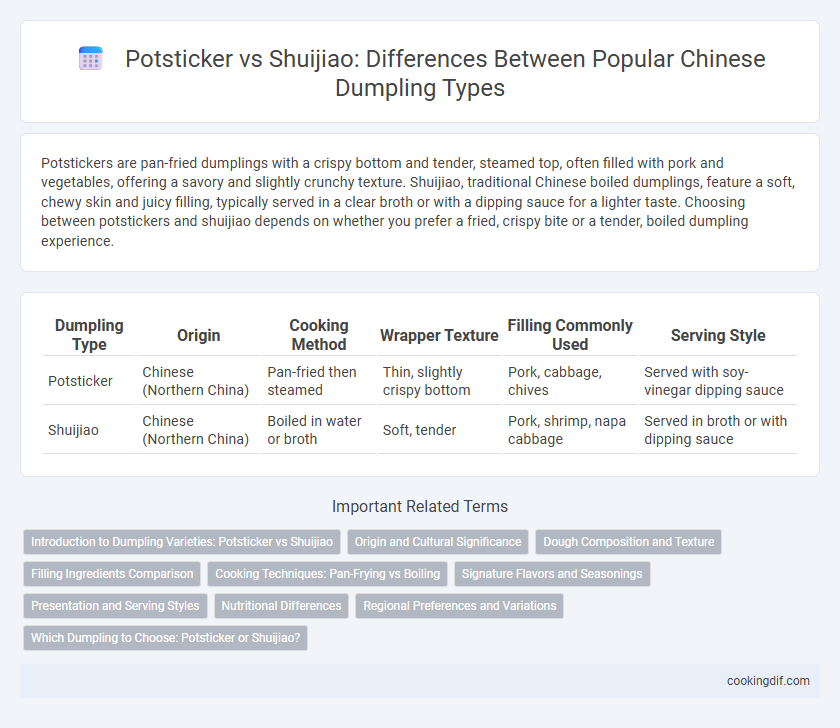 Potsticker vs Shuijiao: Differences Between Popular Chinese Dumpling Types

Potstickers are pan-fried dumplings with a crispy bottom and tender, steamed top, often filled with pork and vegetables, offering a savory and slightly crunchy texture. Shuijiao, traditional Chinese boiled dumplings, feature a soft, chewy skin and juicy filling, typically served in a clear broth or with a dipping sauce for a lighter taste. Choosing between potstickers and shuijiao depends on whether you prefer a fried, crispy bite or a tender, boiled dumpling experience.

| Dumpling Type | Origin | Cooking Method | Wrapper Texture | Filling Commonly Used | Serving Style |
|---|---|---|---|---|---|
| Potsticker | Chinese (Northern China) | Pan-fried then steamed | Thin, slightly crispy bottom | Pork, cabbage, chives | Served with soy-vinegar dipping sauce |
| Shuijiao | Chinese (Northern China) | Boiled in water or broth | Soft, tender | Pork, shrimp, napa cabbage | Served in broth or with dipping sauce |

Important Related Terms

Introduction to Dumpling Varieties: Potsticker vs Shuijiao
Origin and Cultural Significance
Dough Composition and Texture
Filling Ingredients Comparison
Cooking Techniques: Pan-Frying vs Boiling
Signature Flavors and Seasonings
Presentation and Serving Styles
Nutritional Differences
Regional Preferences and Variations
Which Dumpling to Choose: Potsticker or Shuijiao?

cookingdif.com