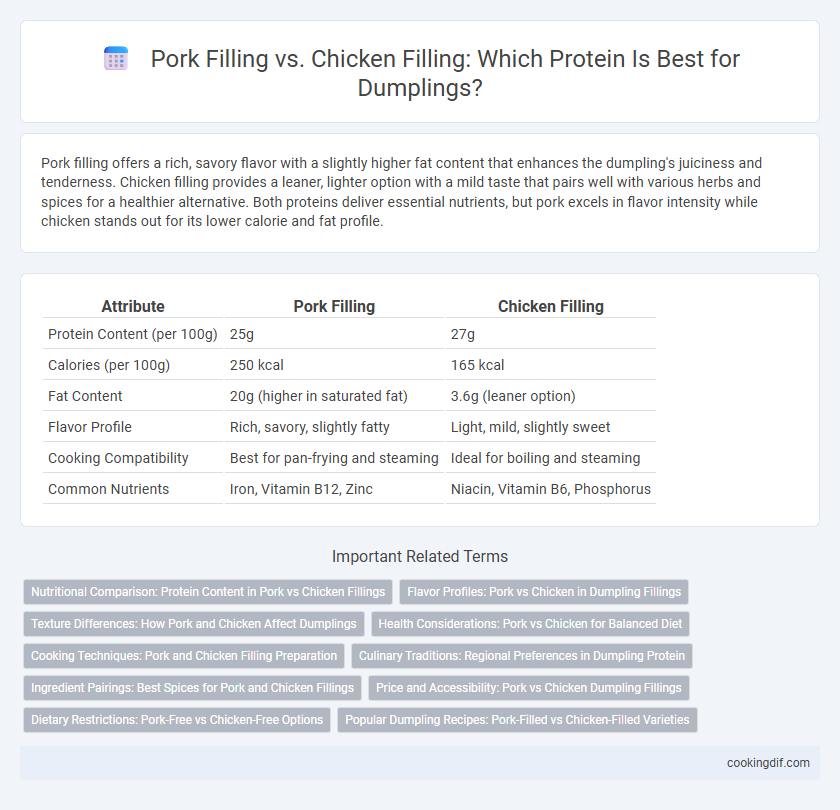 Pork Filling vs. Chicken Filling: Which Protein Is Best for Dumplings?

Pork filling offers a rich, savory flavor with a slightly higher fat content that enhances the dumpling's juiciness and tenderness. Chicken filling provides a leaner, lighter option with a mild taste that pairs well with various herbs and spices for a healthier alternative. Both proteins deliver essential nutrients, but pork excels in flavor intensity while chicken stands out for its lower calorie and fat profile.

| Attribute | Pork Filling | Chicken Filling |
|---|---|---|
| Protein Content (per 100g) | 25g | 27g |
| Calories (per 100g) | 250 kcal | 165 kcal |
| Fat Content | 20g (higher in saturated fat) | 3.6g (leaner option) |
| Flavor Profile | Rich, savory, slightly fatty | Light, mild, slightly sweet |
| Cooking Compatibility | Best for pan-frying and steaming | Ideal for boiling and steaming |
| Common Nutrients | Iron, Vitamin B12, Zinc | Niacin, Vitamin B6, Phosphorus |

Important Related Terms

Nutritional Comparison: Protein Content in Pork vs Chicken Fillings
Flavor Profiles: Pork vs Chicken in Dumpling Fillings
Texture Differences: How Pork and Chicken Affect Dumplings
Health Considerations: Pork vs Chicken for Balanced Diet
Cooking Techniques: Pork and Chicken Filling Preparation
Culinary Traditions: Regional Preferences in Dumpling Protein
Ingredient Pairings: Best Spices for Pork and Chicken Fillings
Price and Accessibility: Pork vs Chicken Dumpling Fillings
Dietary Restrictions: Pork-Free vs Chicken-Free Options
Popular Dumpling Recipes: Pork-Filled vs Chicken-Filled Varieties

cookingdif.com