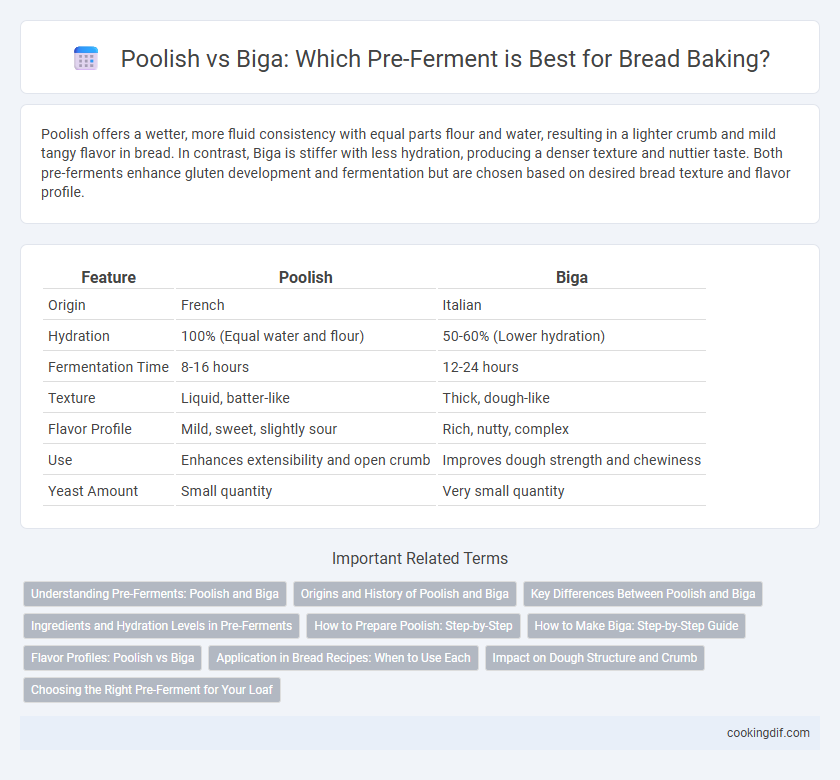 Poolish vs Biga: Which Pre-Ferment is Best for Bread Baking?

Poolish offers a wetter, more fluid consistency with equal parts flour and water, resulting in a lighter crumb and mild tangy flavor in bread. In contrast, Biga is stiffer with less hydration, producing a denser texture and nuttier taste. Both pre-ferments enhance gluten development and fermentation but are chosen based on desired bread texture and flavor profile.

| Feature | Poolish | Biga |
|---|---|---|
| Origin | French | Italian |
| Hydration | 100% (Equal water and flour) | 50-60% (Lower hydration) |
| Fermentation Time | 8-16 hours | 12-24 hours |
| Texture | Liquid, batter-like | Thick, dough-like |
| Flavor Profile | Mild, sweet, slightly sour | Rich, nutty, complex |
| Use | Enhances extensibility and open crumb | Improves dough strength and chewiness |
| Yeast Amount | Small quantity | Very small quantity |

Important Related Terms

Understanding Pre-Ferments: Poolish and Biga
Origins and History of Poolish and Biga
Key Differences Between Poolish and Biga
Ingredients and Hydration Levels in Pre-Ferments
How to Prepare Poolish: Step-by-Step
How to Make Biga: Step-by-Step Guide
Flavor Profiles: Poolish vs Biga
Application in Bread Recipes: When to Use Each
Impact on Dough Structure and Crumb
Choosing the Right Pre-Ferment for Your Loaf

cookingdif.com