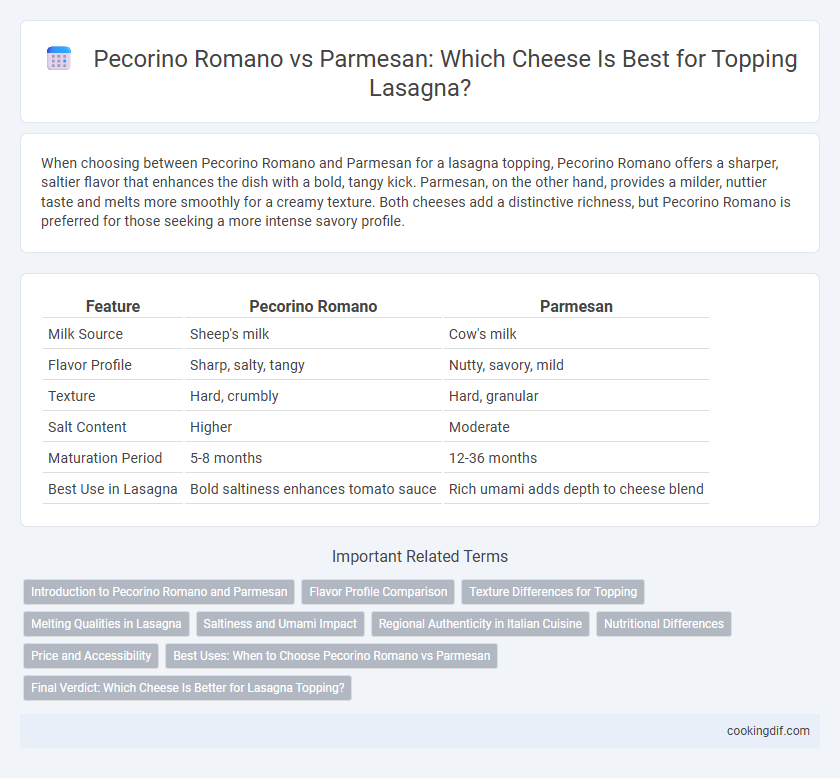 Pecorino Romano vs Parmesan: Which Cheese Is Best for Topping Lasagna?

When choosing between Pecorino Romano and Parmesan for a lasagna topping, Pecorino Romano offers a sharper, saltier flavor that enhances the dish with a bold, tangy kick. Parmesan, on the other hand, provides a milder, nuttier taste and melts more smoothly for a creamy texture. Both cheeses add a distinctive richness, but Pecorino Romano is preferred for those seeking a more intense savory profile.

| Feature | Pecorino Romano | Parmesan |
|---|---|---|
| Milk Source | Sheep's milk | Cow's milk |
| Flavor Profile | Sharp, salty, tangy | Nutty, savory, mild |
| Texture | Hard, crumbly | Hard, granular |
| Salt Content | Higher | Moderate |
| Maturation Period | 5-8 months | 12-36 months |
| Best Use in Lasagna | Bold saltiness enhances tomato sauce | Rich umami adds depth to cheese blend |

Important Related Terms

Introduction to Pecorino Romano and Parmesan
Flavor Profile Comparison
Texture Differences for Topping
Melting Qualities in Lasagna
Saltiness and Umami Impact
Regional Authenticity in Italian Cuisine
Nutritional Differences
Price and Accessibility
Best Uses: When to Choose Pecorino Romano vs Parmesan
Final Verdict: Which Cheese Is Better for Lasagna Topping?

cookingdif.com