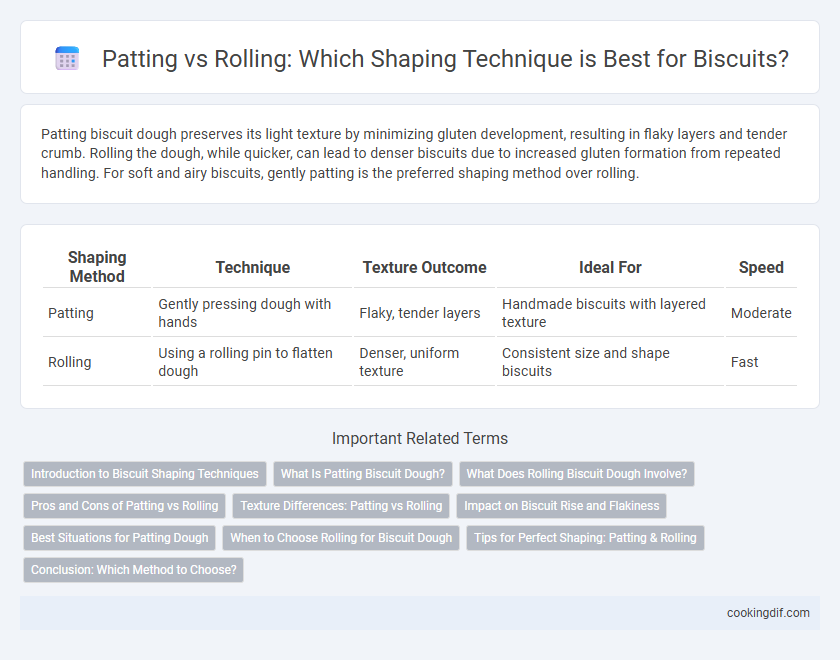 Patting vs Rolling: Which Shaping Technique is Best for Biscuits?

Patting biscuit dough preserves its light texture by minimizing gluten development, resulting in flaky layers and tender crumb. Rolling the dough, while quicker, can lead to denser biscuits due to increased gluten formation from repeated handling. For soft and airy biscuits, gently patting is the preferred shaping method over rolling.

| Shaping Method | Technique | Texture Outcome | Ideal For | Speed |
|---|---|---|---|---|
| Patting | Gently pressing dough with hands | Flaky, tender layers | Handmade biscuits with layered texture | Moderate |
| Rolling | Using a rolling pin to flatten dough | Denser, uniform texture | Consistent size and shape biscuits | Fast |

Important Related Terms

Introduction to Biscuit Shaping Techniques
What Is Patting Biscuit Dough?
What Does Rolling Biscuit Dough Involve?
Pros and Cons of Patting vs Rolling
Texture Differences: Patting vs Rolling
Impact on Biscuit Rise and Flakiness
Best Situations for Patting Dough
When to Choose Rolling for Biscuit Dough
Tips for Perfect Shaping: Patting & Rolling
Conclusion: Which Method to Choose?

cookingdif.com