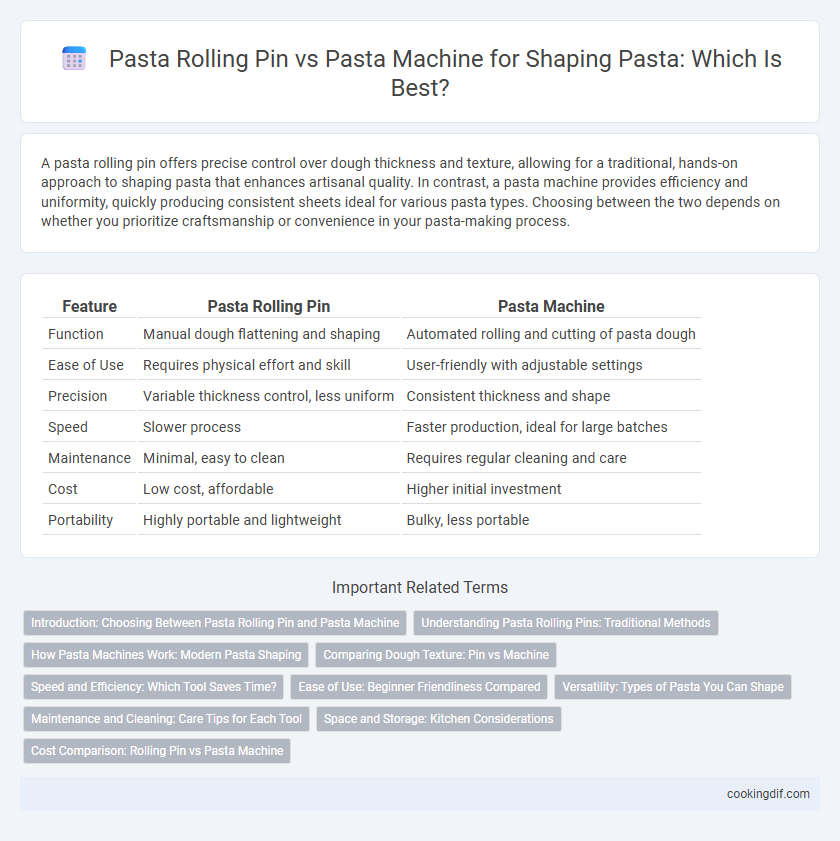 Pasta Rolling Pin vs Pasta Machine for Shaping Pasta: Which Is Best?

A pasta rolling pin offers precise control over dough thickness and texture, allowing for a traditional, hands-on approach to shaping pasta that enhances artisanal quality. In contrast, a pasta machine provides efficiency and uniformity, quickly producing consistent sheets ideal for various pasta types. Choosing between the two depends on whether you prioritize craftsmanship or convenience in your pasta-making process.

| Feature | Pasta Rolling Pin | Pasta Machine |
|---|---|---|
| Function | Manual dough flattening and shaping | Automated rolling and cutting of pasta dough |
| Ease of Use | Requires physical effort and skill | User-friendly with adjustable settings |
| Precision | Variable thickness control, less uniform | Consistent thickness and shape |
| Speed | Slower process | Faster production, ideal for large batches |
| Maintenance | Minimal, easy to clean | Requires regular cleaning and care |
| Cost | Low cost, affordable | Higher initial investment |
| Portability | Highly portable and lightweight | Bulky, less portable |

Important Related Terms

Introduction: Choosing Between Pasta Rolling Pin and Pasta Machine
Understanding Pasta Rolling Pins: Traditional Methods
How Pasta Machines Work: Modern Pasta Shaping
Comparing Dough Texture: Pin vs Machine
Speed and Efficiency: Which Tool Saves Time?
Ease of Use: Beginner Friendliness Compared
Versatility: Types of Pasta You Can Shape
Maintenance and Cleaning: Care Tips for Each Tool
Space and Storage: Kitchen Considerations
Cost Comparison: Rolling Pin vs Pasta Machine

cookingdif.com