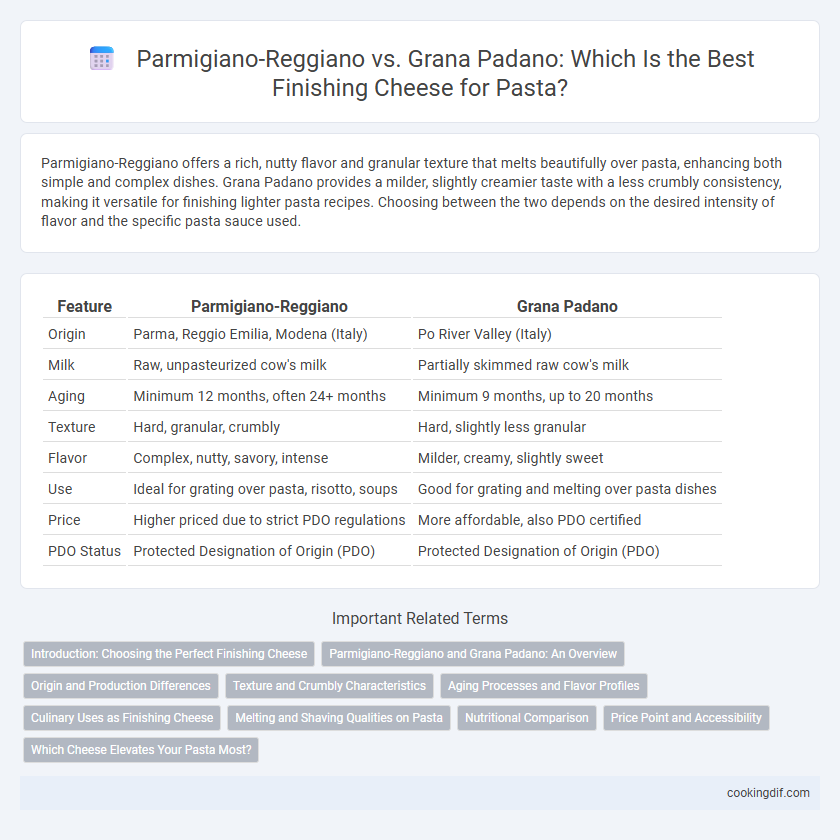 Parmigiano-Reggiano vs. Grana Padano: Which Is the Best Finishing Cheese for Pasta?

Parmigiano-Reggiano offers a rich, nutty flavor and granular texture that melts beautifully over pasta, enhancing both simple and complex dishes. Grana Padano provides a milder, slightly creamier taste with a less crumbly consistency, making it versatile for finishing lighter pasta recipes. Choosing between the two depends on the desired intensity of flavor and the specific pasta sauce used.

| Feature | Parmigiano-Reggiano | Grana Padano |
|---|---|---|
| Origin | Parma, Reggio Emilia, Modena (Italy) | Po River Valley (Italy) |
| Milk | Raw, unpasteurized cow's milk | Partially skimmed raw cow's milk |
| Aging | Minimum 12 months, often 24+ months | Minimum 9 months, up to 20 months |
| Texture | Hard, granular, crumbly | Hard, slightly less granular |
| Flavor | Complex, nutty, savory, intense | Milder, creamy, slightly sweet |
| Use | Ideal for grating over pasta, risotto, soups | Good for grating and melting over pasta dishes |
| Price | Higher priced due to strict PDO regulations | More affordable, also PDO certified |
| PDO Status | Protected Designation of Origin (PDO) | Protected Designation of Origin (PDO) |

Important Related Terms

Introduction: Choosing the Perfect Finishing Cheese
Parmigiano-Reggiano and Grana Padano: An Overview
Origin and Production Differences
Texture and Crumbly Characteristics
Aging Processes and Flavor Profiles
Culinary Uses as Finishing Cheese
Melting and Shaving Qualities on Pasta
Nutritional Comparison
Price Point and Accessibility
Which Cheese Elevates Your Pasta Most?

cookingdif.com