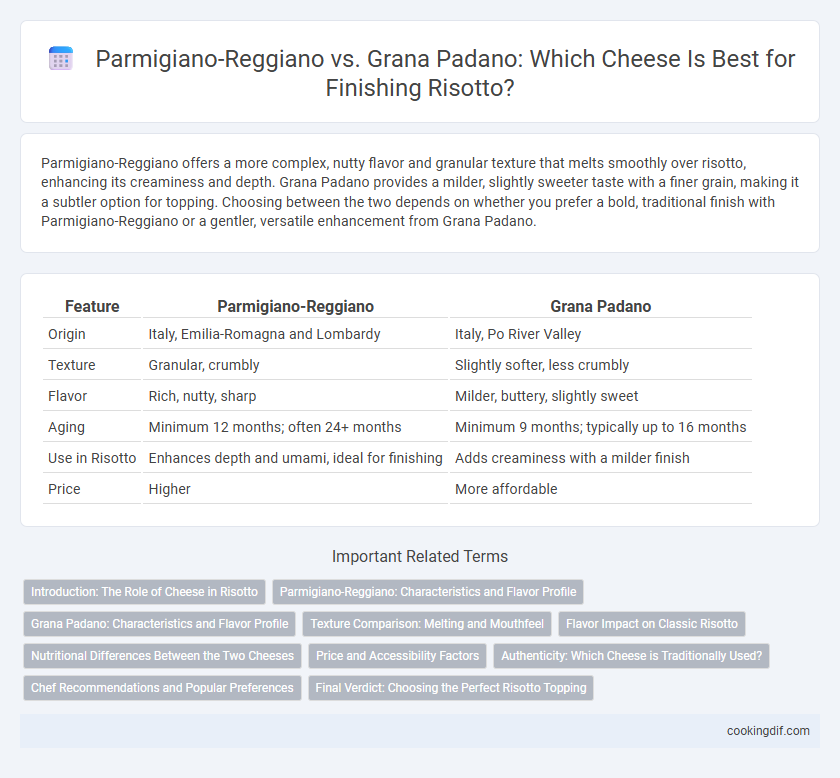 Parmigiano-Reggiano vs. Grana Padano: Which Cheese Is Best for Finishing Risotto?

Parmigiano-Reggiano offers a more complex, nutty flavor and granular texture that melts smoothly over risotto, enhancing its creaminess and depth. Grana Padano provides a milder, slightly sweeter taste with a finer grain, making it a subtler option for topping. Choosing between the two depends on whether you prefer a bold, traditional finish with Parmigiano-Reggiano or a gentler, versatile enhancement from Grana Padano.

| Feature | Parmigiano-Reggiano | Grana Padano |
|---|---|---|
| Origin | Italy, Emilia-Romagna and Lombardy | Italy, Po River Valley |
| Texture | Granular, crumbly | Slightly softer, less crumbly |
| Flavor | Rich, nutty, sharp | Milder, buttery, slightly sweet |
| Aging | Minimum 12 months; often 24+ months | Minimum 9 months; typically up to 16 months |
| Use in Risotto | Enhances depth and umami, ideal for finishing | Adds creaminess with a milder finish |
| Price | Higher | More affordable |

Important Related Terms

Introduction: The Role of Cheese in Risotto
Parmigiano-Reggiano: Characteristics and Flavor Profile
Grana Padano: Characteristics and Flavor Profile
Texture Comparison: Melting and Mouthfeel
Flavor Impact on Classic Risotto
Nutritional Differences Between the Two Cheeses
Price and Accessibility Factors
Authenticity: Which Cheese is Traditionally Used?
Chef Recommendations and Popular Preferences
Final Verdict: Choosing the Perfect Risotto Topping

cookingdif.com