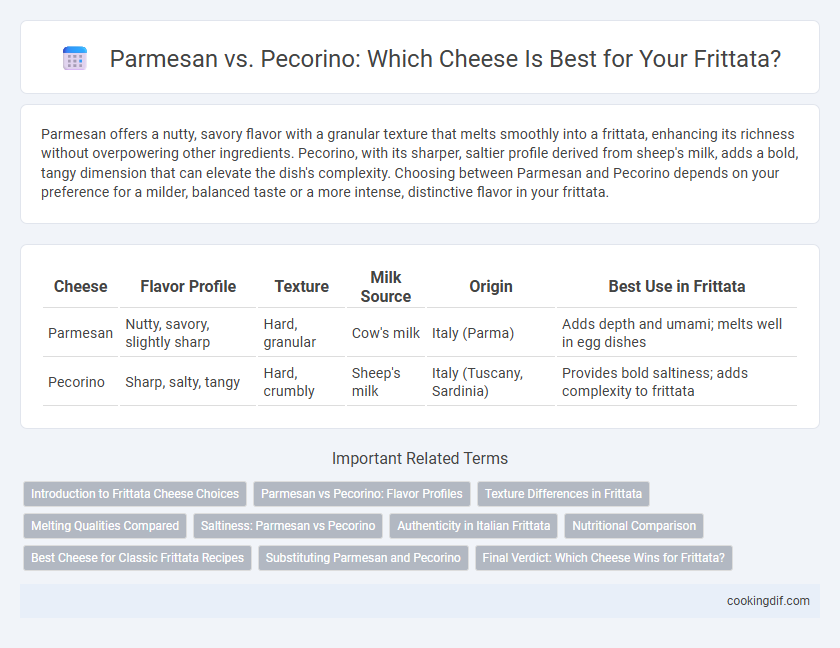 Parmesan vs. Pecorino: Which Cheese Is Best for Your Frittata?

Parmesan offers a nutty, savory flavor with a granular texture that melts smoothly into a frittata, enhancing its richness without overpowering other ingredients. Pecorino, with its sharper, saltier profile derived from sheep's milk, adds a bold, tangy dimension that can elevate the dish's complexity. Choosing between Parmesan and Pecorino depends on your preference for a milder, balanced taste or a more intense, distinctive flavor in your frittata.

| Cheese | Flavor Profile | Texture | Milk Source | Origin | Best Use in Frittata |
|---|---|---|---|---|---|
| Parmesan | Nutty, savory, slightly sharp | Hard, granular | Cow's milk | Italy (Parma) | Adds depth and umami; melts well in egg dishes |
| Pecorino | Sharp, salty, tangy | Hard, crumbly | Sheep's milk | Italy (Tuscany, Sardinia) | Provides bold saltiness; adds complexity to frittata |

Important Related Terms

Introduction to Frittata Cheese Choices
Parmesan vs Pecorino: Flavor Profiles
Texture Differences in Frittata
Melting Qualities Compared
Saltiness: Parmesan vs Pecorino
Authenticity in Italian Frittata
Nutritional Comparison
Best Cheese for Classic Frittata Recipes
Substituting Parmesan and Pecorino
Final Verdict: Which Cheese Wins for Frittata?

cookingdif.com