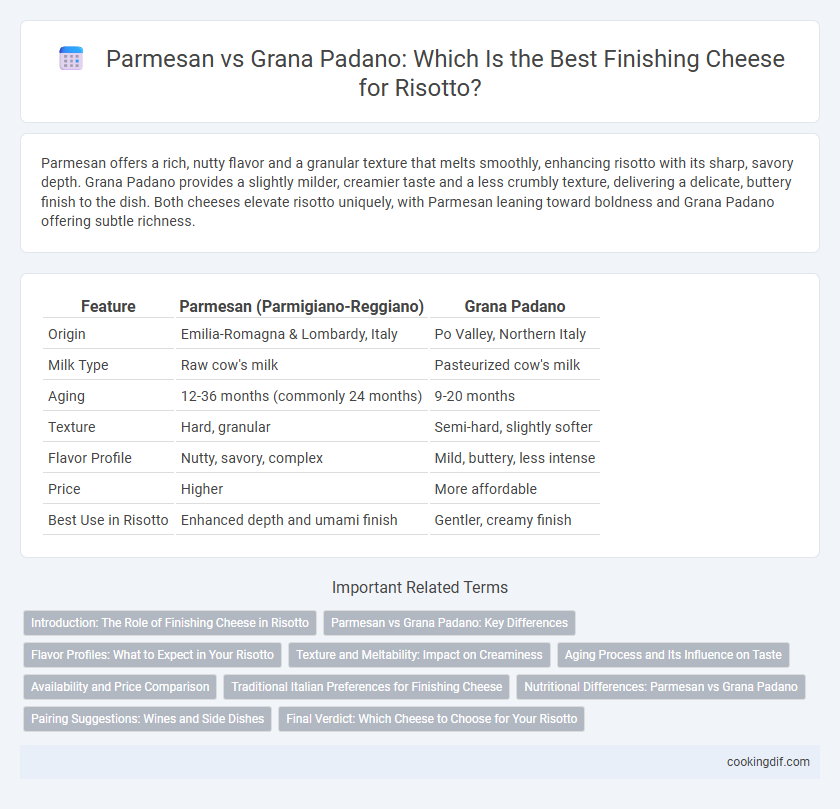 Parmesan vs Grana Padano: Which Is the Best Finishing Cheese for Risotto?

Parmesan offers a rich, nutty flavor and a granular texture that melts smoothly, enhancing risotto with its sharp, savory depth. Grana Padano provides a slightly milder, creamier taste and a less crumbly texture, delivering a delicate, buttery finish to the dish. Both cheeses elevate risotto uniquely, with Parmesan leaning toward boldness and Grana Padano offering subtle richness.

| Feature | Parmesan (Parmigiano-Reggiano) | Grana Padano |
|---|---|---|
| Origin | Emilia-Romagna & Lombardy, Italy | Po Valley, Northern Italy |
| Milk Type | Raw cow's milk | Pasteurized cow's milk |
| Aging | 12-36 months (commonly 24 months) | 9-20 months |
| Texture | Hard, granular | Semi-hard, slightly softer |
| Flavor Profile | Nutty, savory, complex | Mild, buttery, less intense |
| Price | Higher | More affordable |
| Best Use in Risotto | Enhanced depth and umami finish | Gentler, creamy finish |

Important Related Terms

Introduction: The Role of Finishing Cheese in Risotto
Parmesan vs Grana Padano: Key Differences
Flavor Profiles: What to Expect in Your Risotto
Texture and Meltability: Impact on Creaminess
Aging Process and Its Influence on Taste
Availability and Price Comparison
Traditional Italian Preferences for Finishing Cheese
Nutritional Differences: Parmesan vs Grana Padano
Pairing Suggestions: Wines and Side Dishes
Final Verdict: Which Cheese to Choose for Your Risotto

cookingdif.com