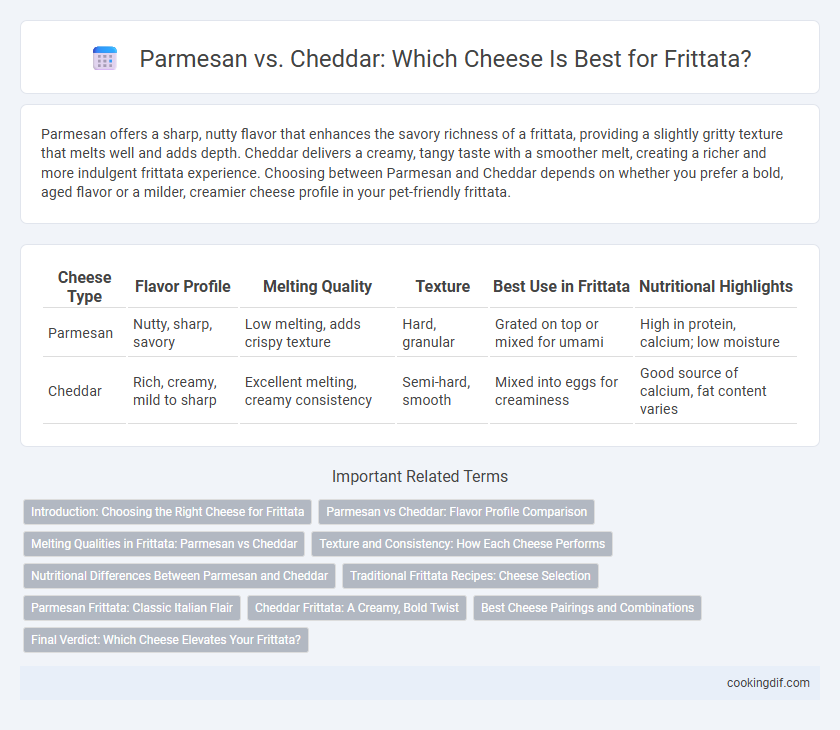 Parmesan vs. Cheddar: Which Cheese Is Best for Frittata?

Parmesan offers a sharp, nutty flavor that enhances the savory richness of a frittata, providing a slightly gritty texture that melts well and adds depth. Cheddar delivers a creamy, tangy taste with a smoother melt, creating a richer and more indulgent frittata experience. Choosing between Parmesan and Cheddar depends on whether you prefer a bold, aged flavor or a milder, creamier cheese profile in your pet-friendly frittata.

| Cheese Type | Flavor Profile | Melting Quality | Texture | Best Use in Frittata | Nutritional Highlights |
|---|---|---|---|---|---|
| Parmesan | Nutty, sharp, savory | Low melting, adds crispy texture | Hard, granular | Grated on top or mixed for umami | High in protein, calcium; low moisture |
| Cheddar | Rich, creamy, mild to sharp | Excellent melting, creamy consistency | Semi-hard, smooth | Mixed into eggs for creaminess | Good source of calcium, fat content varies |

Important Related Terms

Introduction: Choosing the Right Cheese for Frittata
Parmesan vs Cheddar: Flavor Profile Comparison
Melting Qualities in Frittata: Parmesan vs Cheddar
Texture and Consistency: How Each Cheese Performs
Nutritional Differences Between Parmesan and Cheddar
Traditional Frittata Recipes: Cheese Selection
Parmesan Frittata: Classic Italian Flair
Cheddar Frittata: A Creamy, Bold Twist
Best Cheese Pairings and Combinations
Final Verdict: Which Cheese Elevates Your Frittata?

cookingdif.com