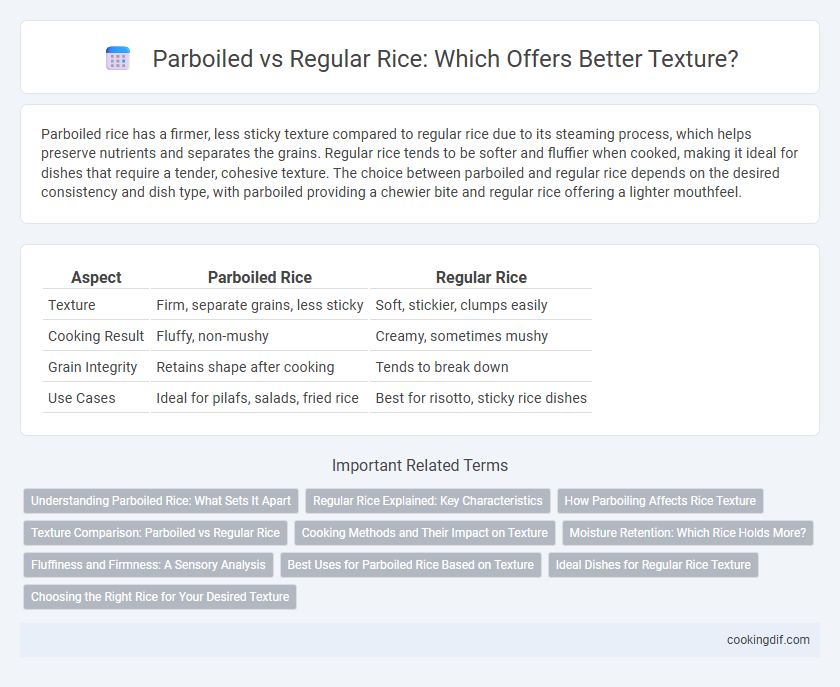 Parboiled vs Regular Rice: Which Offers Better Texture?

Parboiled rice has a firmer, less sticky texture compared to regular rice due to its steaming process, which helps preserve nutrients and separates the grains. Regular rice tends to be softer and fluffier when cooked, making it ideal for dishes that require a tender, cohesive texture. The choice between parboiled and regular rice depends on the desired consistency and dish type, with parboiled providing a chewier bite and regular rice offering a lighter mouthfeel.

| Aspect | Parboiled Rice | Regular Rice |
|---|---|---|
| Texture | Firm, separate grains, less sticky | Soft, stickier, clumps easily |
| Cooking Result | Fluffy, non-mushy | Creamy, sometimes mushy |
| Grain Integrity | Retains shape after cooking | Tends to break down |
| Use Cases | Ideal for pilafs, salads, fried rice | Best for risotto, sticky rice dishes |

Important Related Terms

Understanding Parboiled Rice: What Sets It Apart
Regular Rice Explained: Key Characteristics
How Parboiling Affects Rice Texture
Texture Comparison: Parboiled vs Regular Rice
Cooking Methods and Their Impact on Texture
Moisture Retention: Which Rice Holds More?
Fluffiness and Firmness: A Sensory Analysis
Best Uses for Parboiled Rice Based on Texture
Ideal Dishes for Regular Rice Texture
Choosing the Right Rice for Your Desired Texture

cookingdif.com