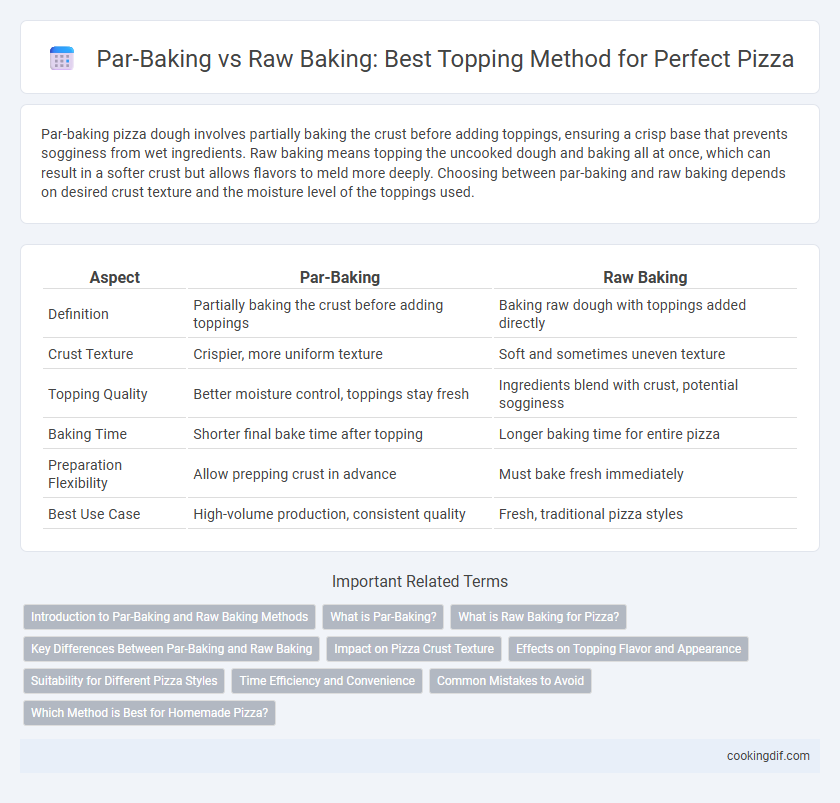 Par-Baking vs Raw Baking: Best Topping Method for Perfect Pizza

Par-baking pizza dough involves partially baking the crust before adding toppings, ensuring a crisp base that prevents sogginess from wet ingredients. Raw baking means topping the uncooked dough and baking all at once, which can result in a softer crust but allows flavors to meld more deeply. Choosing between par-baking and raw baking depends on desired crust texture and the moisture level of the toppings used.

| Aspect | Par-Baking | Raw Baking |
|---|---|---|
| Definition | Partially baking the crust before adding toppings | Baking raw dough with toppings added directly |
| Crust Texture | Crispier, more uniform texture | Soft and sometimes uneven texture |
| Topping Quality | Better moisture control, toppings stay fresh | Ingredients blend with crust, potential sogginess |
| Baking Time | Shorter final bake time after topping | Longer baking time for entire pizza |
| Preparation Flexibility | Allow prepping crust in advance | Must bake fresh immediately |
| Best Use Case | High-volume production, consistent quality | Fresh, traditional pizza styles |

Important Related Terms

Introduction to Par-Baking and Raw Baking Methods
What is Par-Baking?
What is Raw Baking for Pizza?
Key Differences Between Par-Baking and Raw Baking
Impact on Pizza Crust Texture
Effects on Topping Flavor and Appearance
Suitability for Different Pizza Styles
Time Efficiency and Convenience
Common Mistakes to Avoid
Which Method is Best for Homemade Pizza?

cookingdif.com