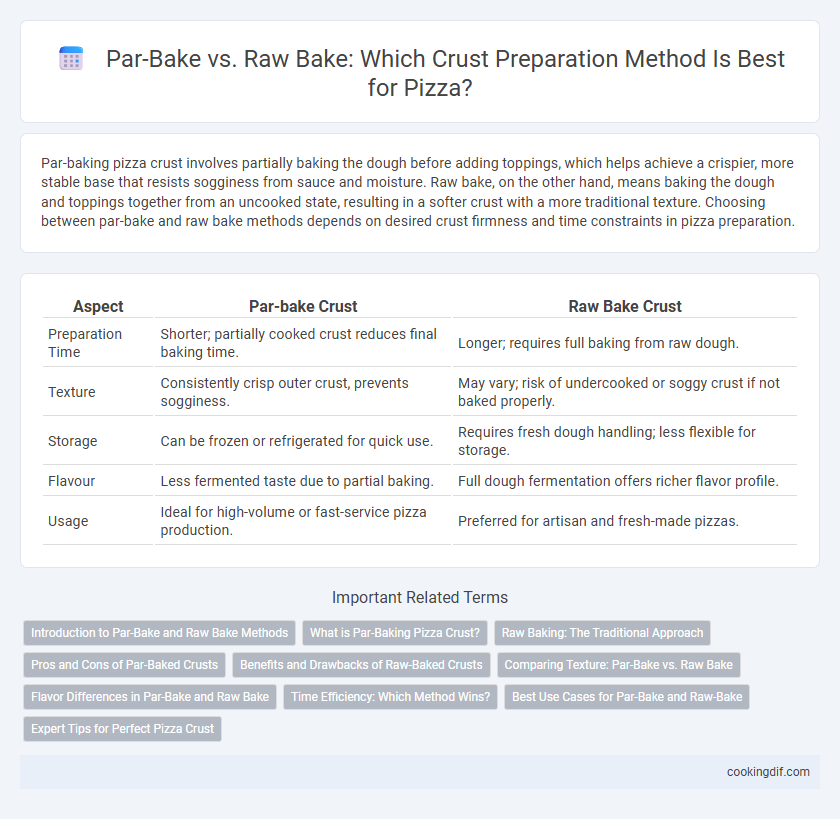 Par-Bake vs. Raw Bake: Which Crust Preparation Method Is Best for Pizza?

Par-baking pizza crust involves partially baking the dough before adding toppings, which helps achieve a crispier, more stable base that resists sogginess from sauce and moisture. Raw bake, on the other hand, means baking the dough and toppings together from an uncooked state, resulting in a softer crust with a more traditional texture. Choosing between par-bake and raw bake methods depends on desired crust firmness and time constraints in pizza preparation.

| Aspect | Par-bake Crust | Raw Bake Crust |
|---|---|---|
| Preparation Time | Shorter; partially cooked crust reduces final baking time. | Longer; requires full baking from raw dough. |
| Texture | Consistently crisp outer crust, prevents sogginess. | May vary; risk of undercooked or soggy crust if not baked properly. |
| Storage | Can be frozen or refrigerated for quick use. | Requires fresh dough handling; less flexible for storage. |
| Flavour | Less fermented taste due to partial baking. | Full dough fermentation offers richer flavor profile. |
| Usage | Ideal for high-volume or fast-service pizza production. | Preferred for artisan and fresh-made pizzas. |

Important Related Terms

Introduction to Par-Bake and Raw Bake Methods
What is Par-Baking Pizza Crust?
Raw Baking: The Traditional Approach
Pros and Cons of Par-Baked Crusts
Benefits and Drawbacks of Raw-Baked Crusts
Comparing Texture: Par-Bake vs. Raw Bake
Flavor Differences in Par-Bake and Raw Bake
Time Efficiency: Which Method Wins?
Best Use Cases for Par-Bake and Raw-Bake
Expert Tips for Perfect Pizza Crust

cookingdif.com